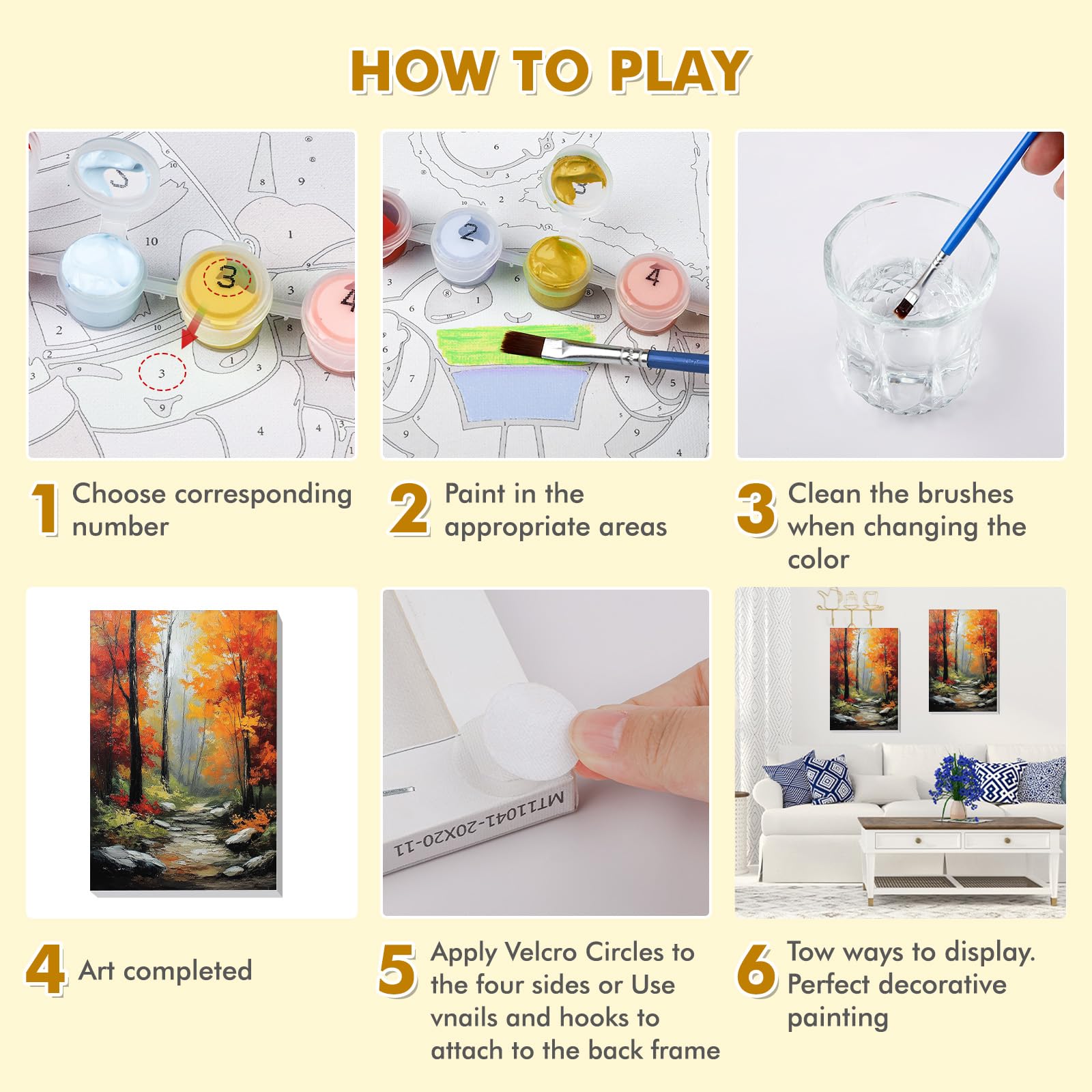 HOW TO PLAY

1 Choose corresponding number

2 Paint in the appropriate areas

3 Clean the brushes when changing the color

MT11041-20X20-11

4 Art completed

5 Apply Velcro Circles to the four sides or Use vnails and hooks to attach to the back frame

6 Tow ways to display. Perfect decorative painting