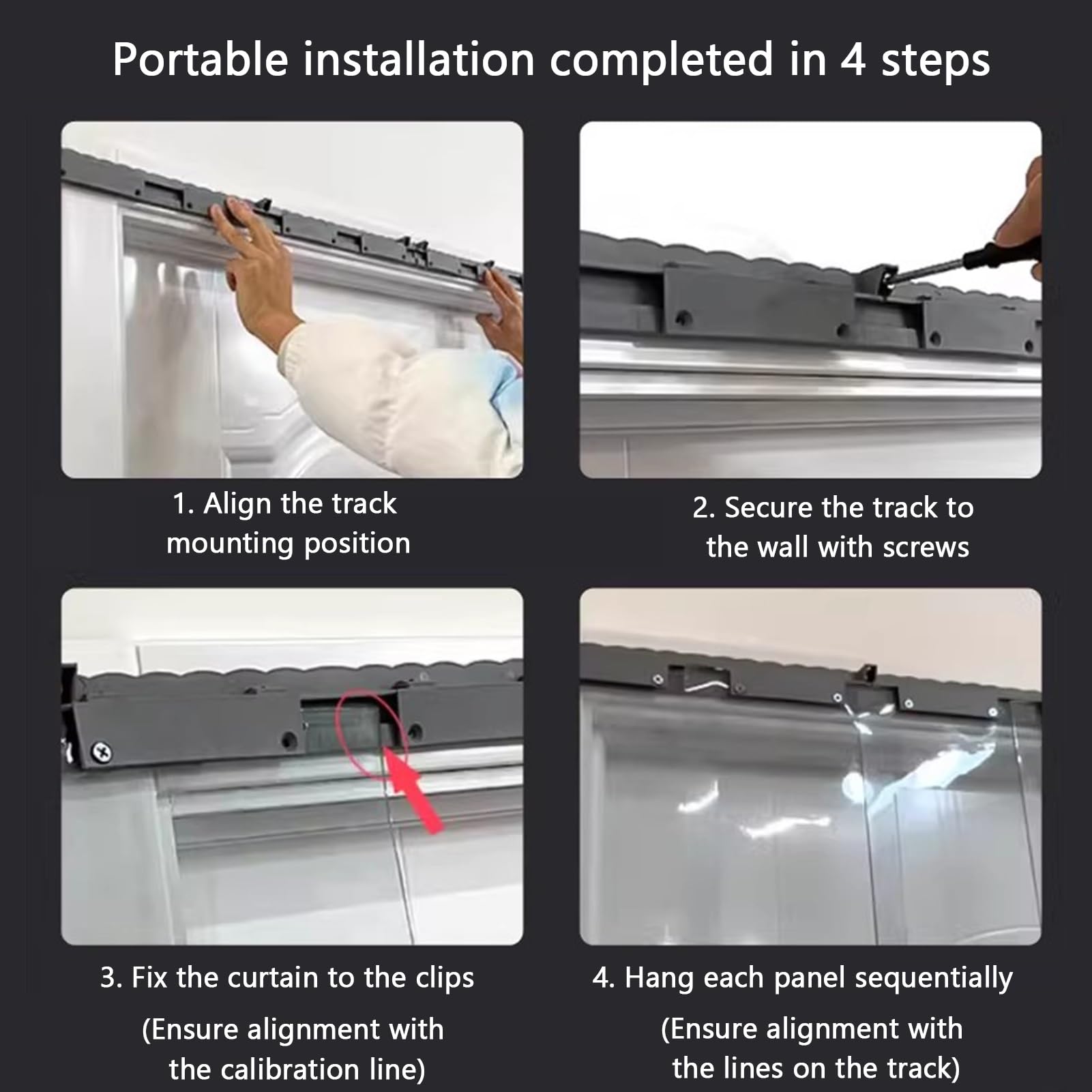 Portable installation completed in 4 steps

1. Align the track mounting position

2. Secure the track to the wall with screws

3. Fix the curtain to the clips

(Ensure alignment with the calibration line)

4. Hang each panel sequentially

(Ensure alignment with the lines on the track)