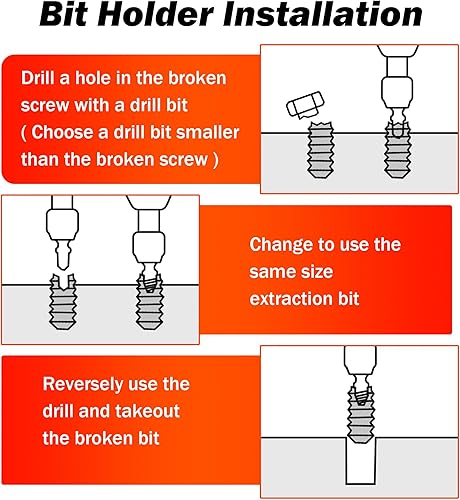 Bit Holder Installation

Drill a hole in the broken screw with a drill bit ( Choose a drill bit smaller than the broken screw )

Change to use the same size extraction bit

Reversely use the drill and takeout the broken bit