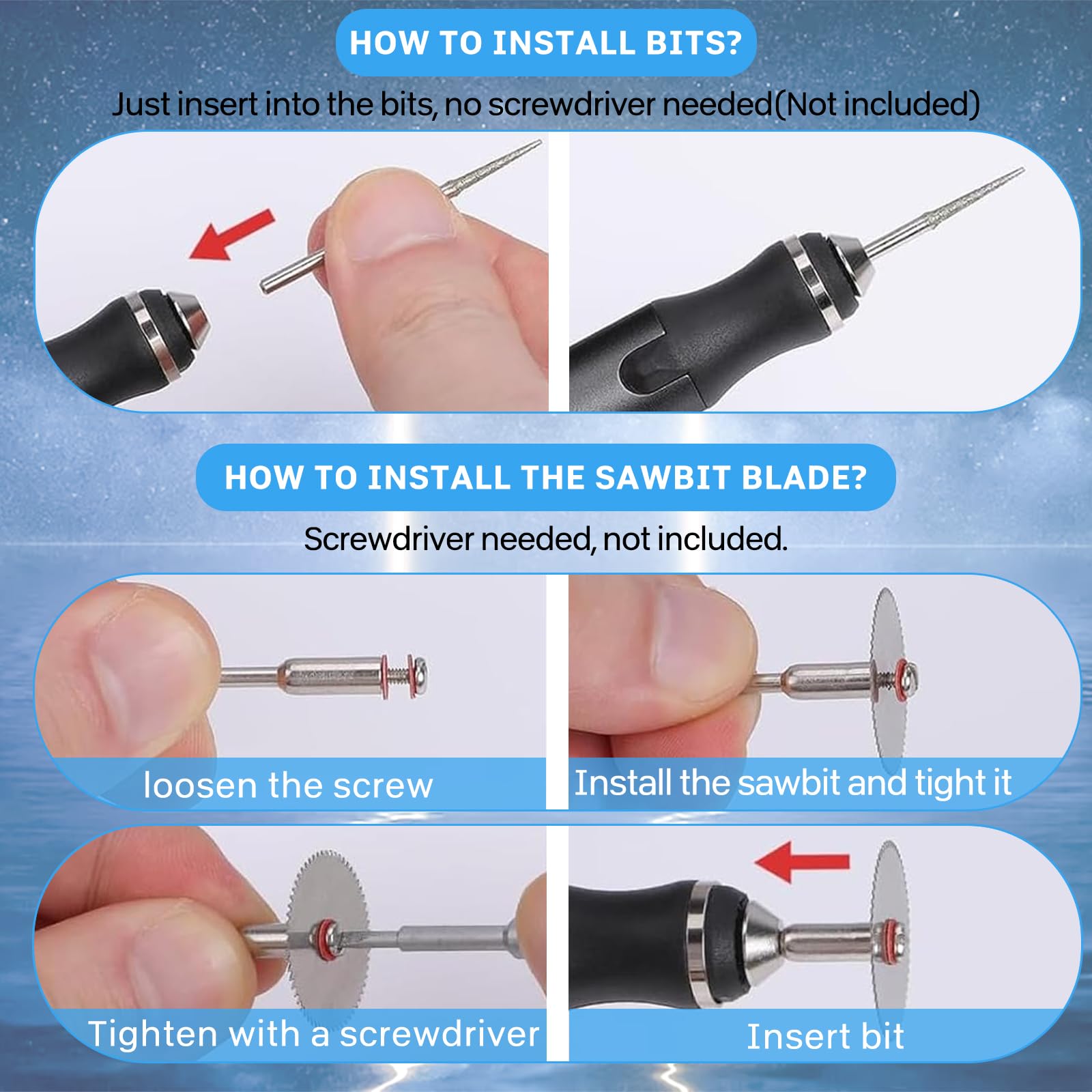 HOW TO INSTALL BITS?

Just insert into the bits, no screwdriver needed(Not included)

HOW TO INSTALL THE SAWBIT BLADE?

Screwdriver needed, not included.

loosen the screw

Install the sawbit and tight it

Tighten with a screwdriver

Insert bit