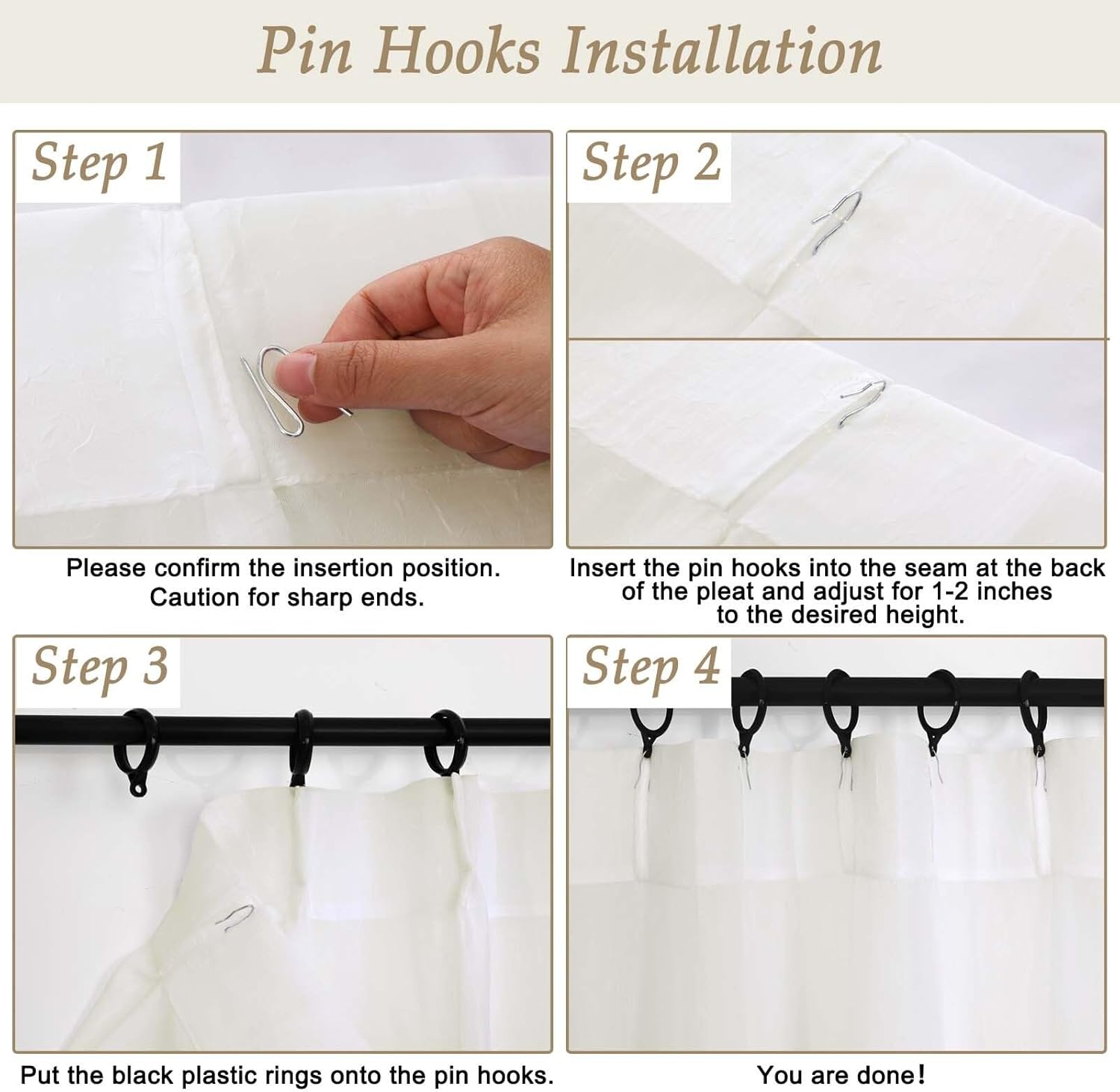 Pin Hooks Installation

Step 1

Please confirm the insertion position. Caution for sharp ends.

Step 2

Insert the pin hooks into the seam at the back of the pleat and adjust for 1-2 inches to the desired height.

Step 3

Put the black plastic rings onto the pin hooks.

Step 4

You are done!