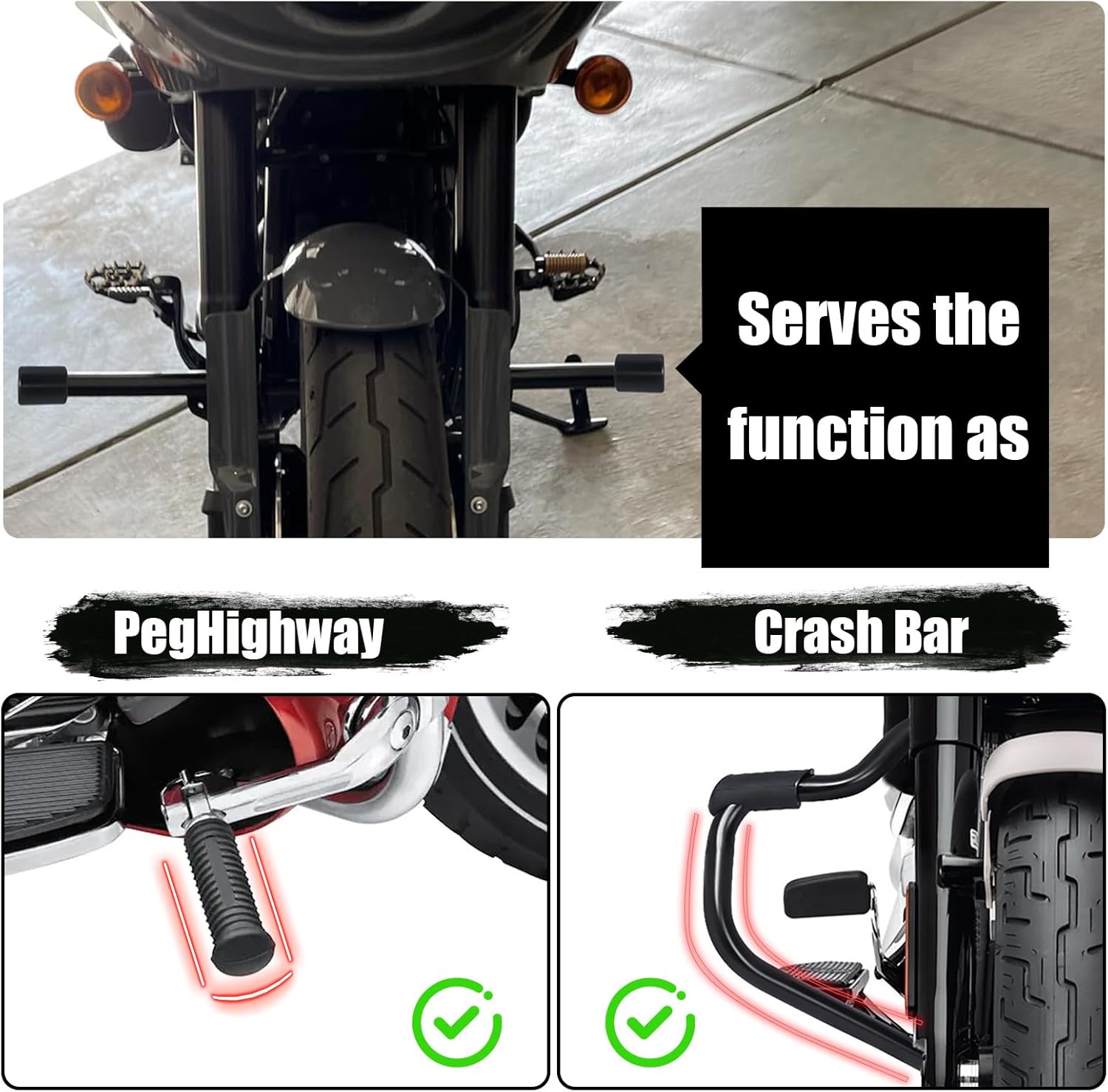 Serves the function as

PegHighway

Crash Bar