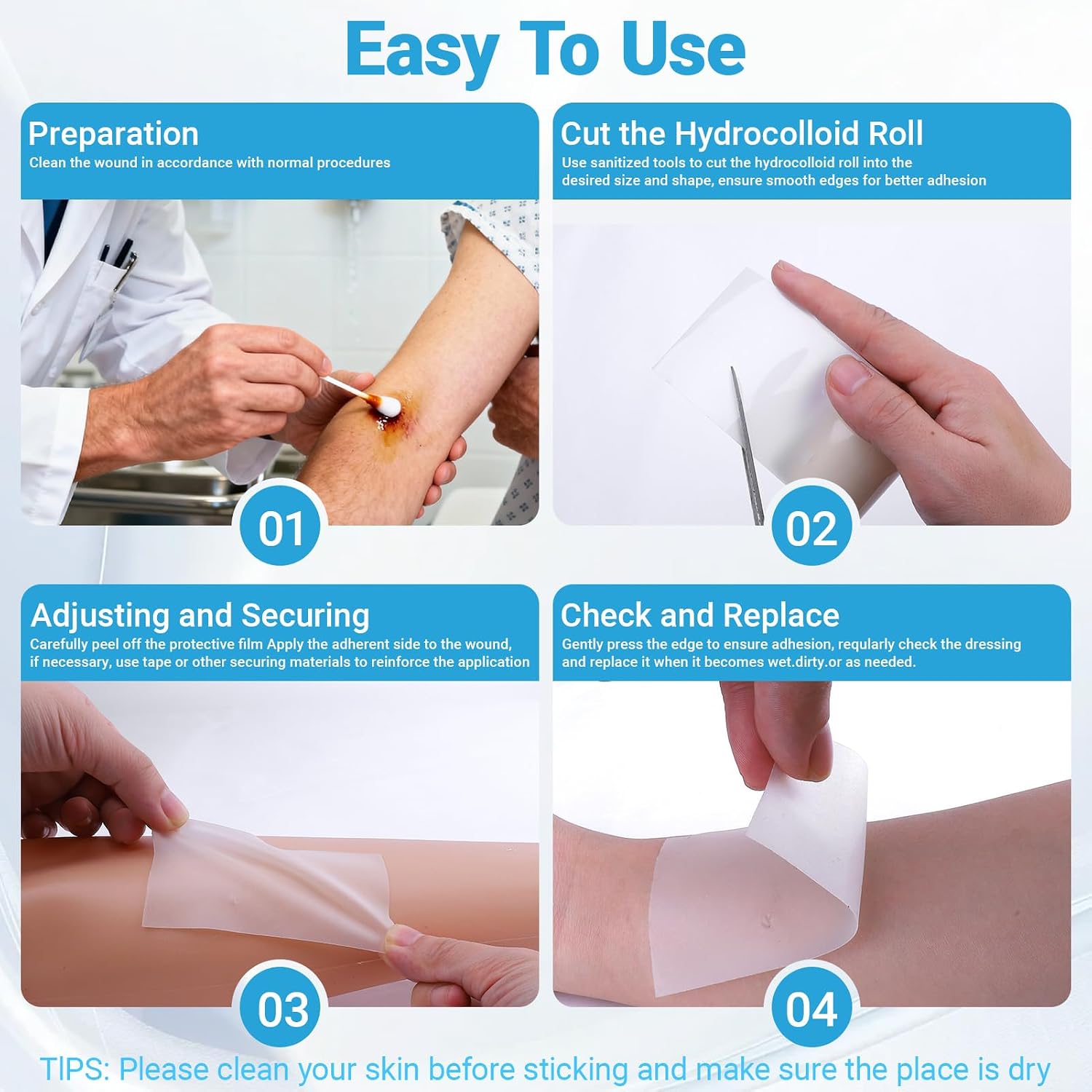 Easy To Use

Preparation
Clean the wound in accordance with normal procedures

01

Cut the Hydrocolloid Roll
Use sanitized tools to cut the hydrocolloid roll into the desired size and shape, ensure smooth edges for better adhesion

02

Adjusting and Securing
Carefully peel off the protective film Apply the adherent side to the wound, if necessary, use tape or other securing materials to reinforce the application

03

Check and Replace
Gently press the edge to ensure adhesion, reqularly check the dressing and replace it when it becomes wet.dirty.or as needed.

04

TIPS: Please clean your skin before sticking and make sure the place is dry