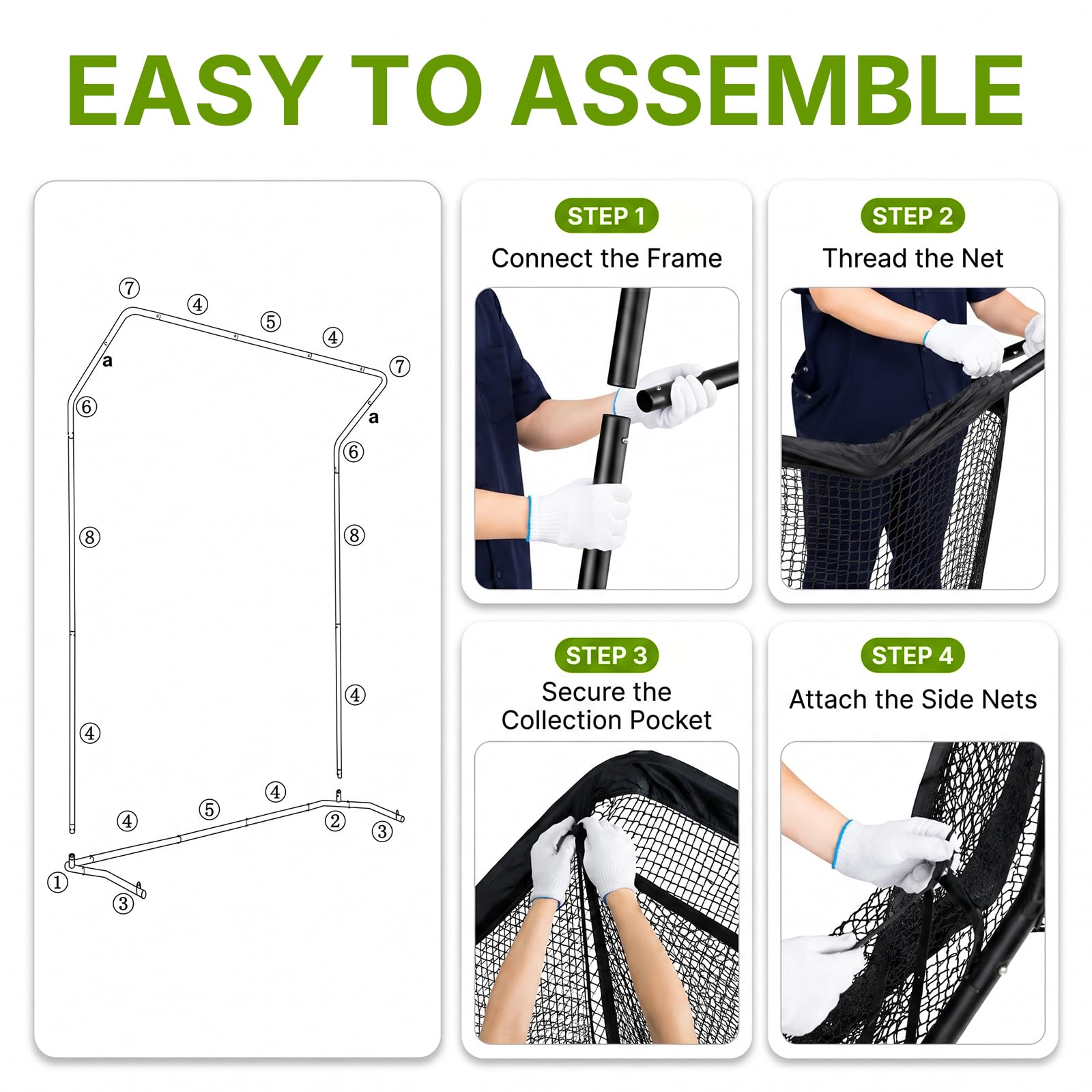 EASY TO ASSEMBLE

⑦
④
⑤
④
⑦
a
⑥
a
⑥
⑧
⑧
④
④
④
⑤
④
②
③
①
③

STEP 1
Connect the Frame

STEP 2
Thread the Net

STEP 3
Secure the Collection Pocket

STEP 4
Attach the Side Nets