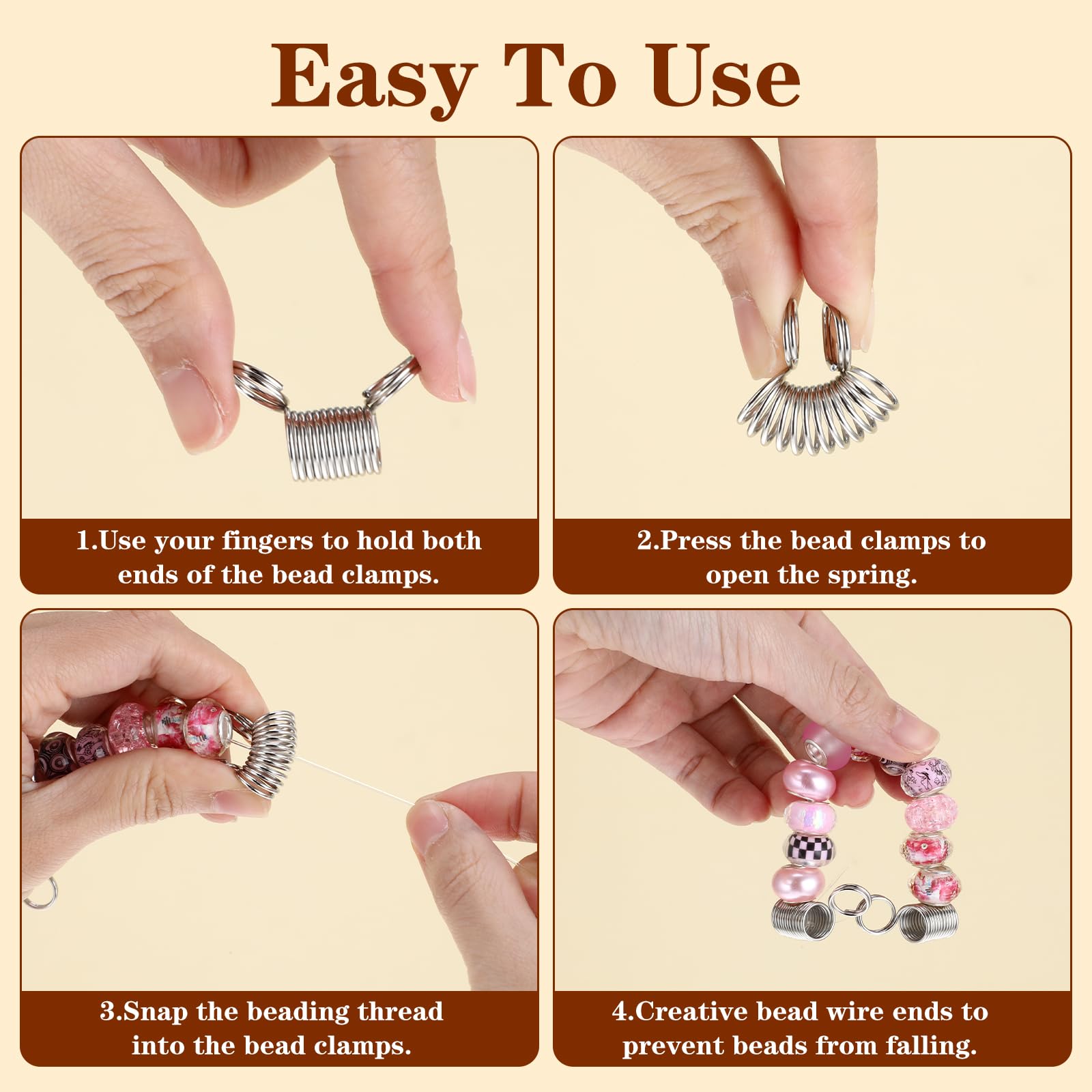 Easy To Use

1.Use your fingers to hold both ends of the bead clamps.

2.Press the bead clamps to open the spring.

3.Snap the beading thread into the bead clamps.

4.Creative bead wire ends to prevent beads from falling.