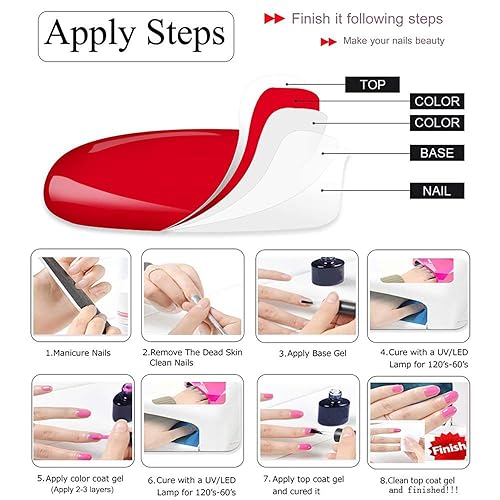 Apply Steps

Finish it following steps

Make your nails beauty

TOP

COLOR

COLOR

BASE

NAIL

1.Manicure Nails

2.Remove The Dead Skin Clean Nails

3.Apply Base Gel

4.Cure with a UV/LED Lamp for 120's-60's

5.Apply color coat gel (Apply 2-3 layers)

6.Cure with a UV/LED Lamp for 120's-60's

7.Apply top coat gel and cured it

Finish

8.Clean top coat gel and finished!!!