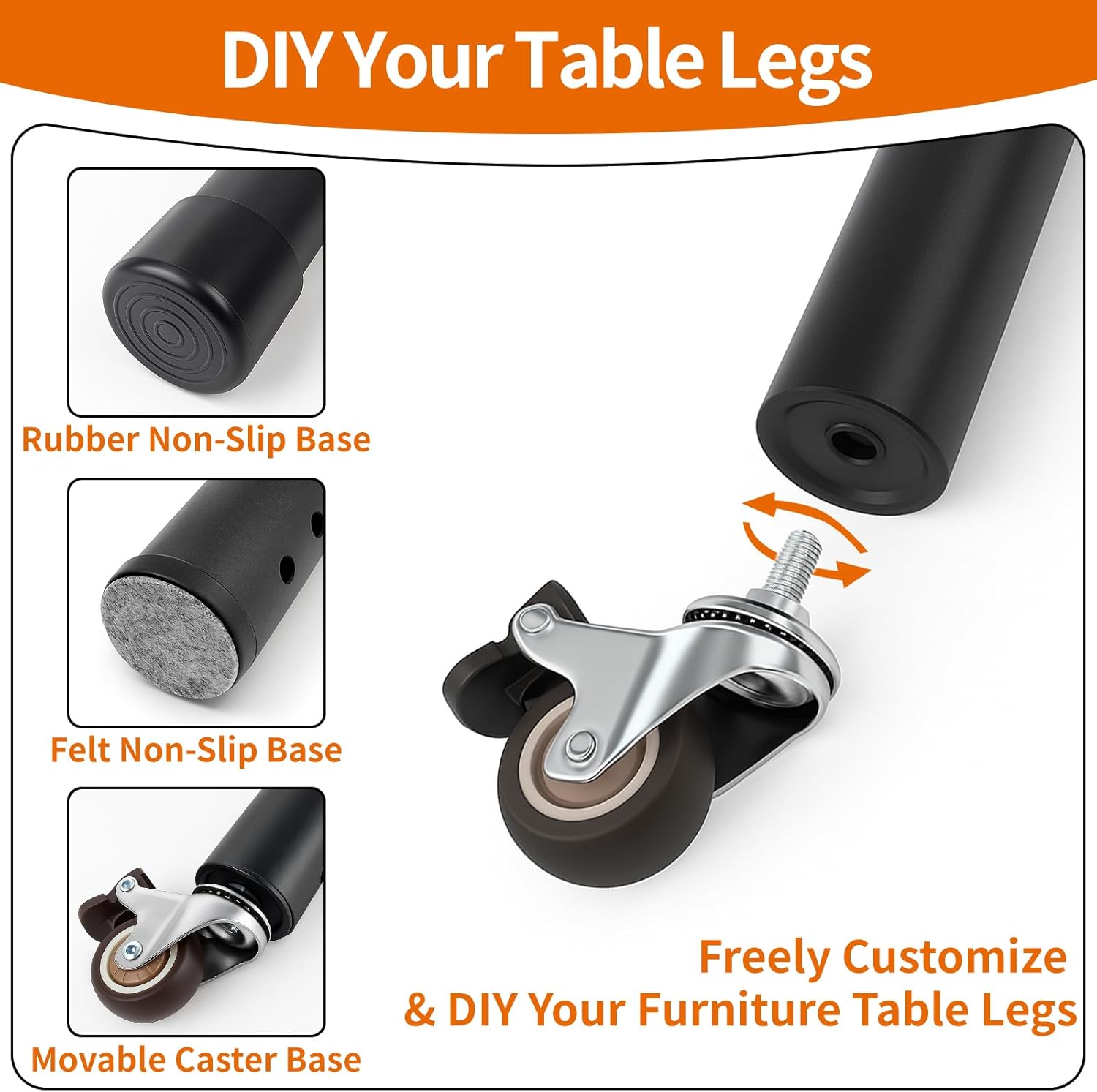 DIY Your Table Legs

Rubber Non-Slip Base

Felt Non-Slip Base

Movable Caster Base

Freely Customize
& DIY Your Furniture Table Legs