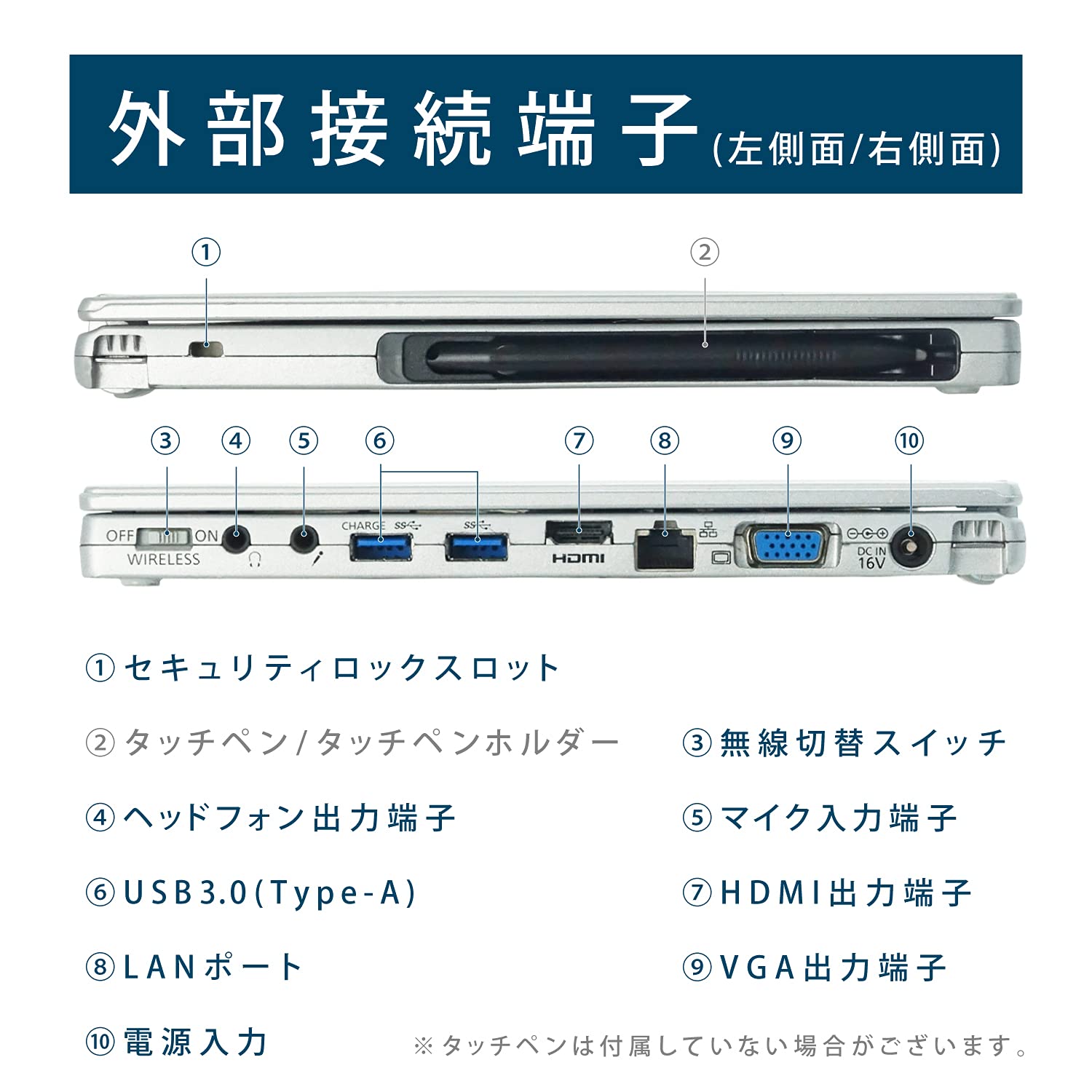 外部接続端子(左側面/右側面)

①

②

③ ④ ⑤ ⑥ ⑦ ⑧ ⑨ ⑩

OFF ON
WIRELESS

CHARGE

HDMI

DC IN
16V

①セキュリティロックスロット

②タッチペン/タッチペンホルダー

③無線切替スイッチ

④ヘッドフォン出力端子

⑤マイク入力端子

⑥USB3.0(Type-A)

⑦HDMI出力端子

⑧LANポート

⑨VGA出力端子

⑩電源入力

※タッチペンは付属していない場合がございます。