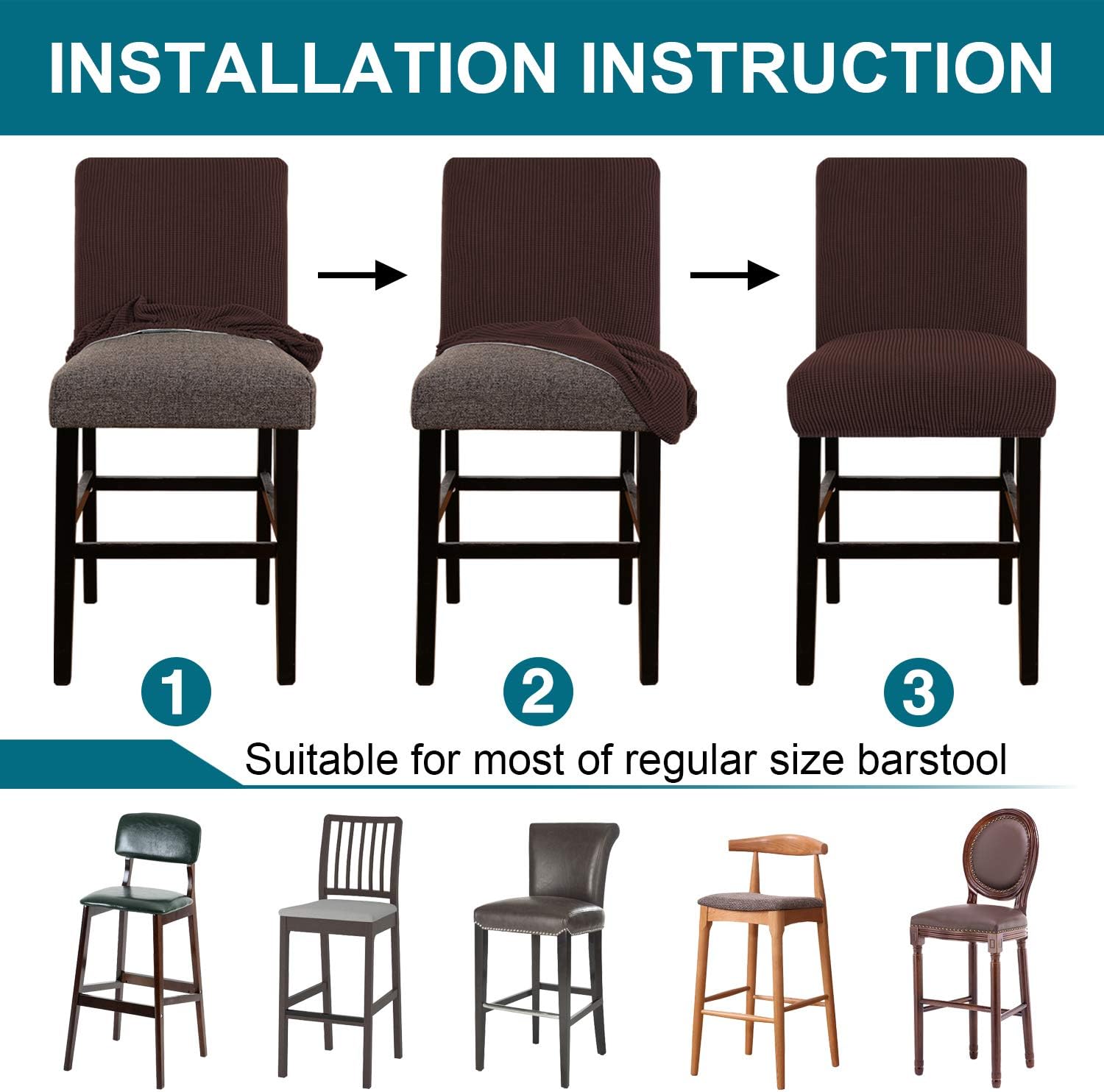 INSTALLATION INSTRUCTION

1

2

3

Suitable for most of regular size barstool