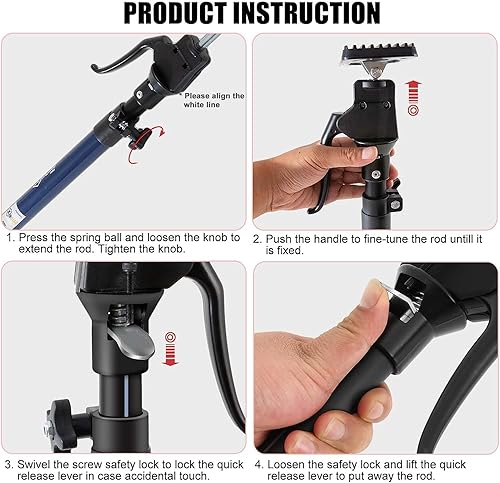 PRODUCT INSTRUCTION

* Please align the white line

1. Press the spring ball and loosen the knob to extend the rod. Tighten the knob.

2. Push the handle to fine-tune the rod untill it is fixed.

3. Swivel the screw safety lock to lock the quick release lever in case accidental touch.

4. Loosen the safety lock and lift the quick release lever to put away the rod.