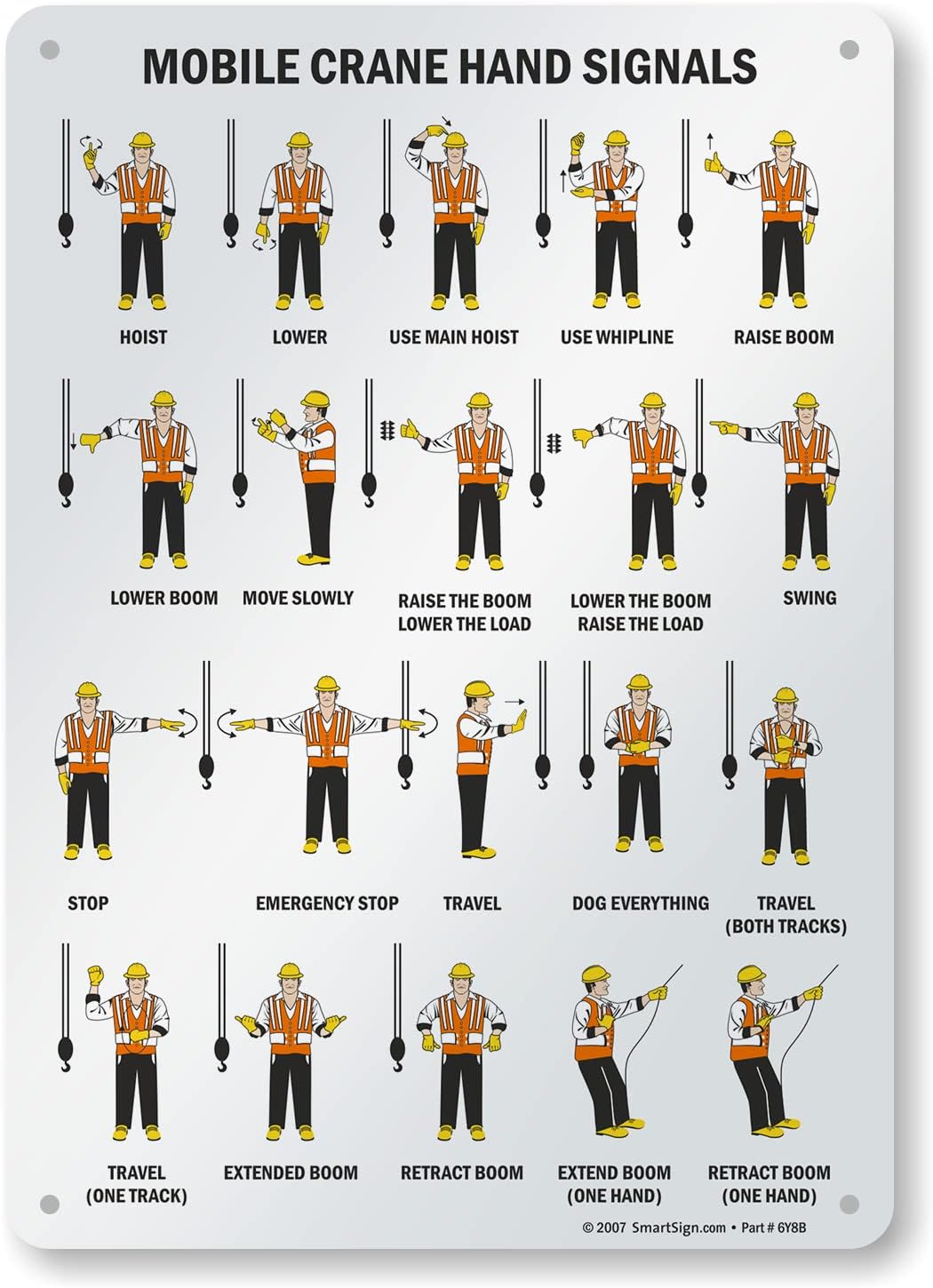 MOBILE CRANE HAND SIGNALS

HOIST

LOWER

USE MAIN HOIST

USE WHIPLINE

RAISE BOOM

LOWER BOOM

MOVE SLOWLY

RAISE THE BOOM LOWER THE LOAD

LOWER THE BOOM RAISE THE LOAD

SWING

STOP

EMERGENCY STOP

TRAVEL

DOG EVERYTHING

TRAVEL (BOTH TRACKS)

TRAVEL (ONE TRACK)

EXTENDED BOOM

RETRACT BOOM

EXTEND BOOM (ONE HAND)

RETRACT BOOM (ONE HAND)

© 2007 SmartSign.com • Part # 6Y8B