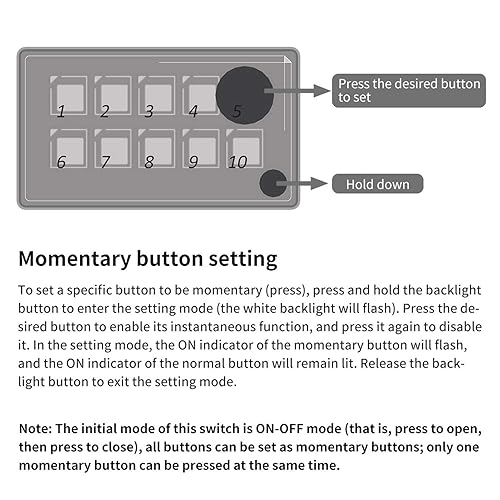 1 2 3 4 5
6 7 8 9 10

Press the desired button to set

Hold down

Momentary button setting

To set a specific button to be momentary (press), press and hold the backlight button to enter the setting mode (the white backlight will flash). Press the desired button to enable its instantaneous function, and press it again to disable it. In the setting mode, the ON indicator of the momentary button will flash, and the ON indicator of the normal button will remain lit. Release the backlight button to exit the setting mode.

Note: The initial mode of this switch is ON-OFF mode (that is, press to open, then press to close), all buttons can be set as momentary buttons; only one momentary button can be pressed at the same time.