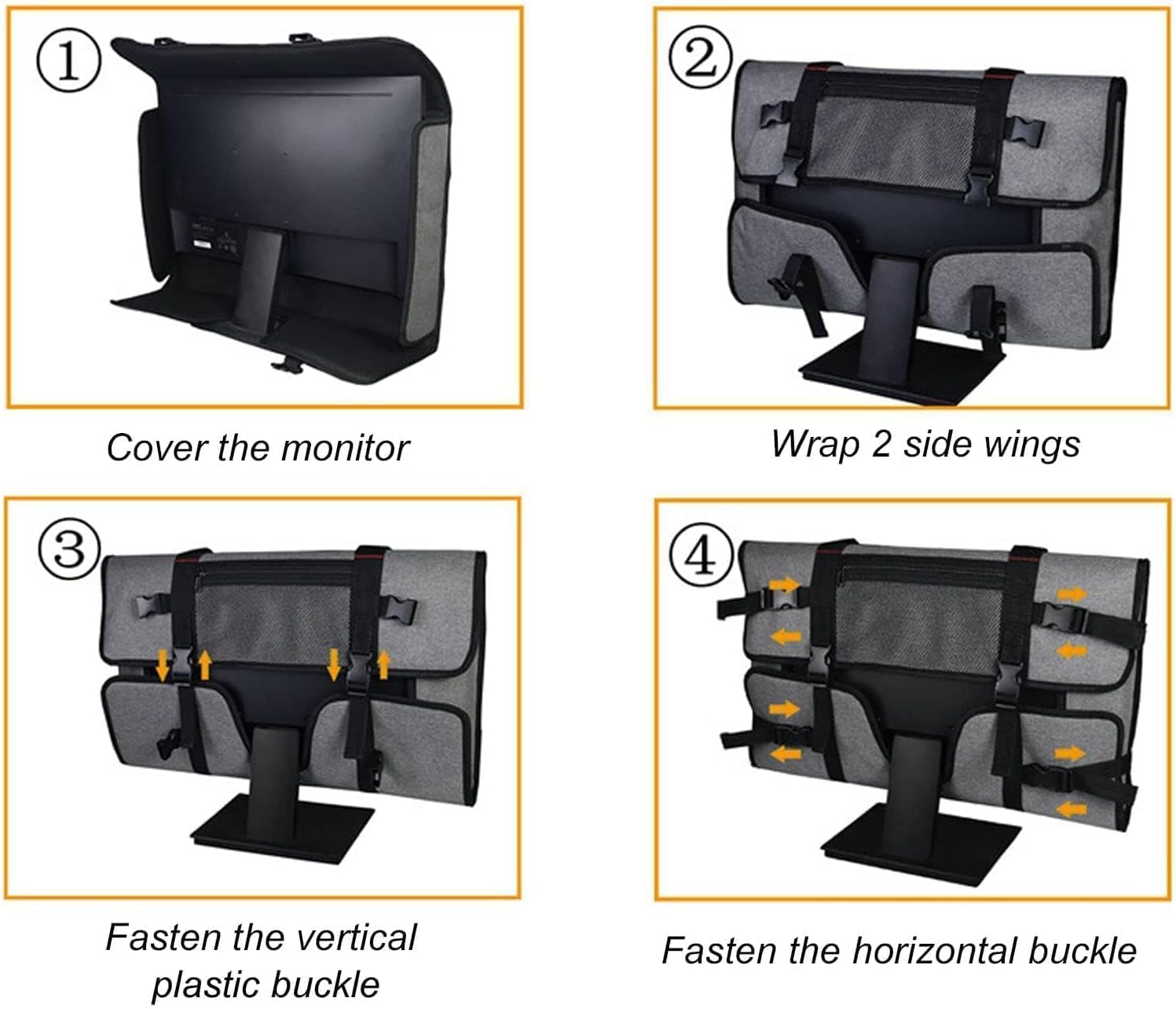 ①

Cover the monitor

②

Wrap 2 side wings

③

Fasten the vertical plastic buckle

④

Fasten the horizontal buckle