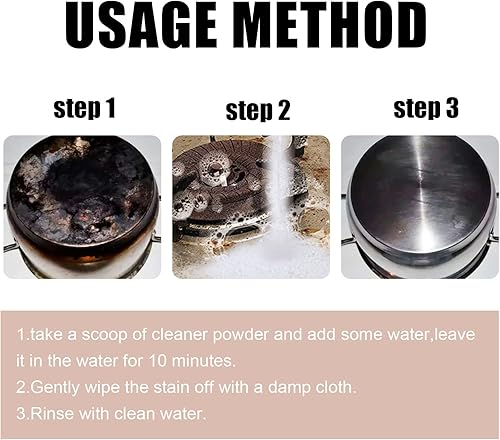 USAGE METHOD

step 1

step 2

step 3

1.take a scoop of cleaner powder and add some water,leave it in the water for 10 minutes.

2.Gently wipe the stain off with a damp cloth.

3.Rinse with clean water.