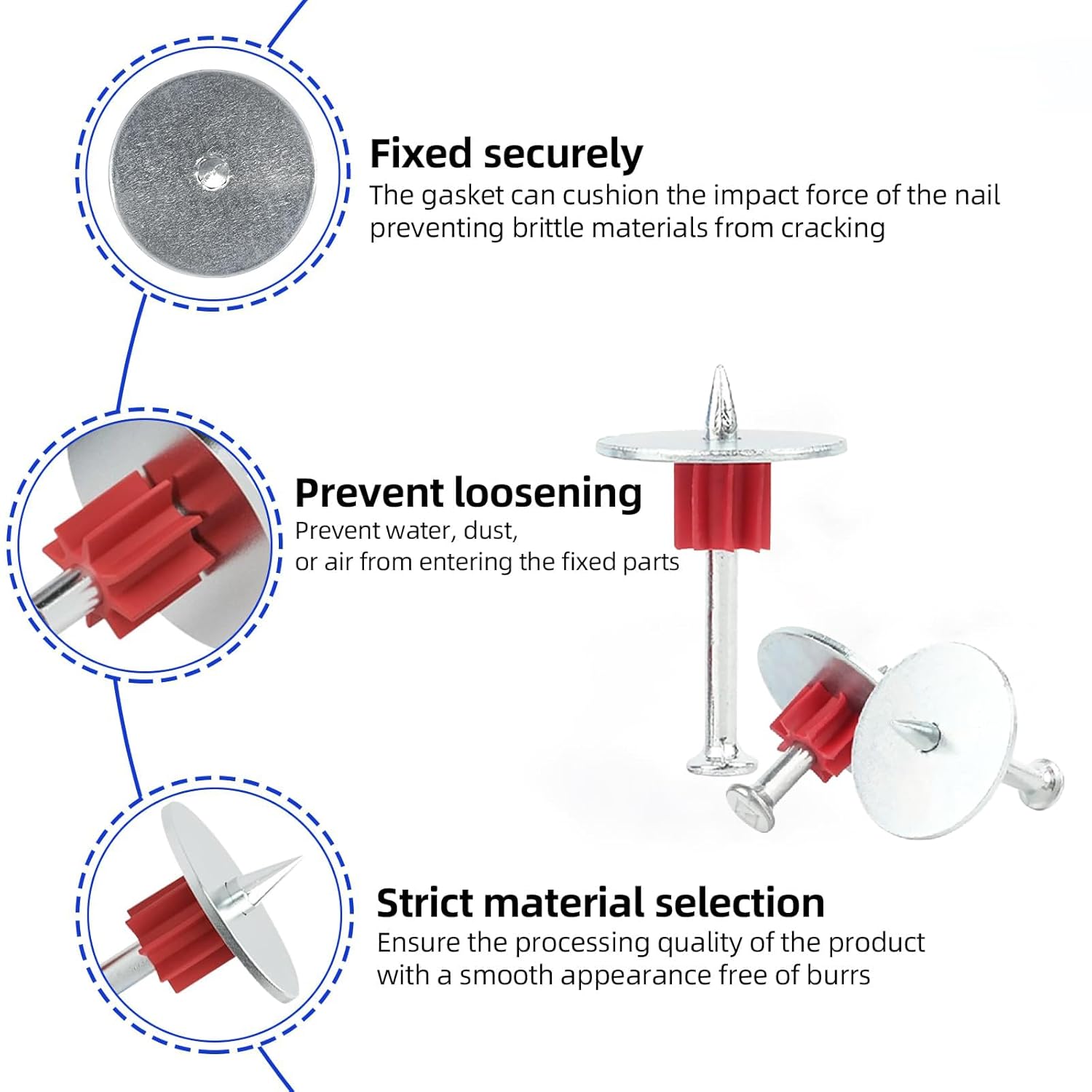 Fixed securely
The gasket can cushion the impact force of the nail preventing brittle materials from cracking

Prevent loosening
Prevent water, dust,
or air from entering the fixed parts

Strict material selection
Ensure the processing quality of the product with a smooth appearance free of burrs