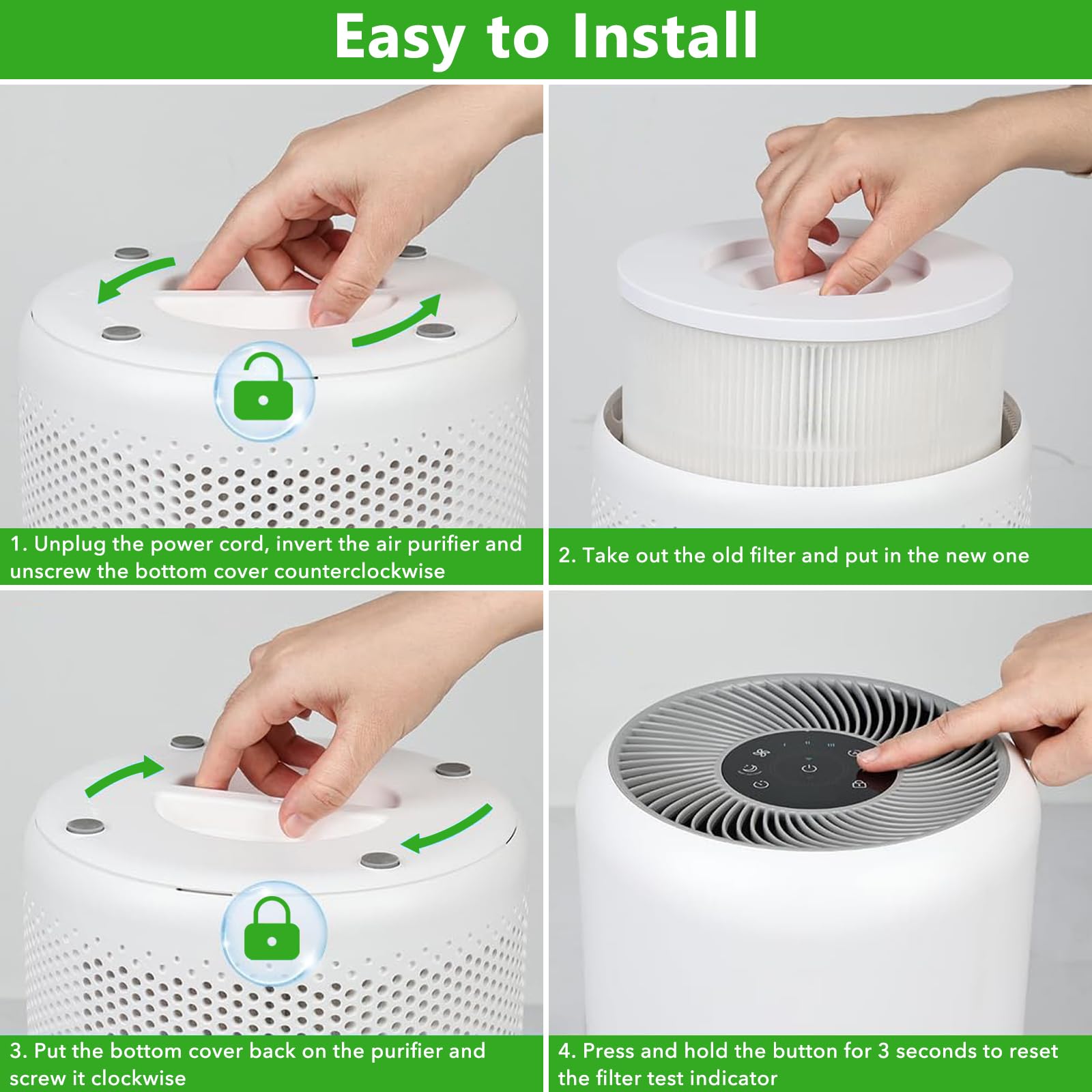 Easy to Install

1. Unplug the power cord, invert the air purifier and unscrew the bottom cover counterclockwise

2. Take out the old filter and put in the new one

3. Put the bottom cover back on the purifier and screw it clockwise

4. Press and hold the button for 3 seconds to reset the filter test indicator