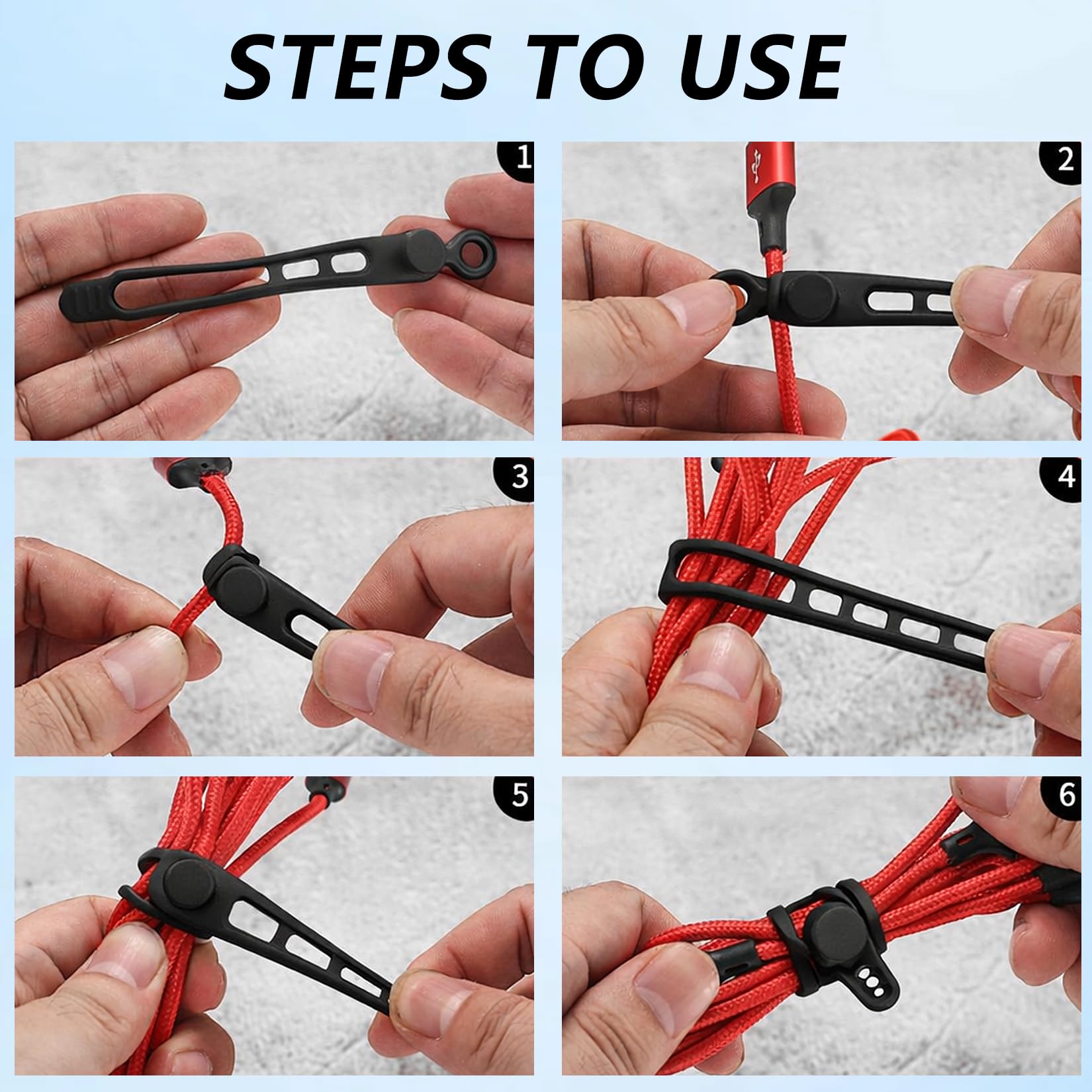 STEPS TO USE

1

2

3

4

5

6