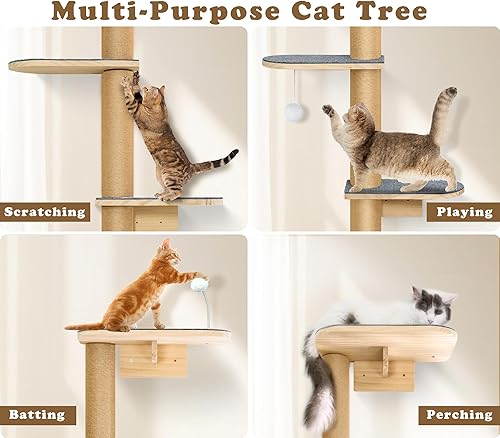 Multi-Purpose Cat Tree

Scratching

Playing

Batting

Perching