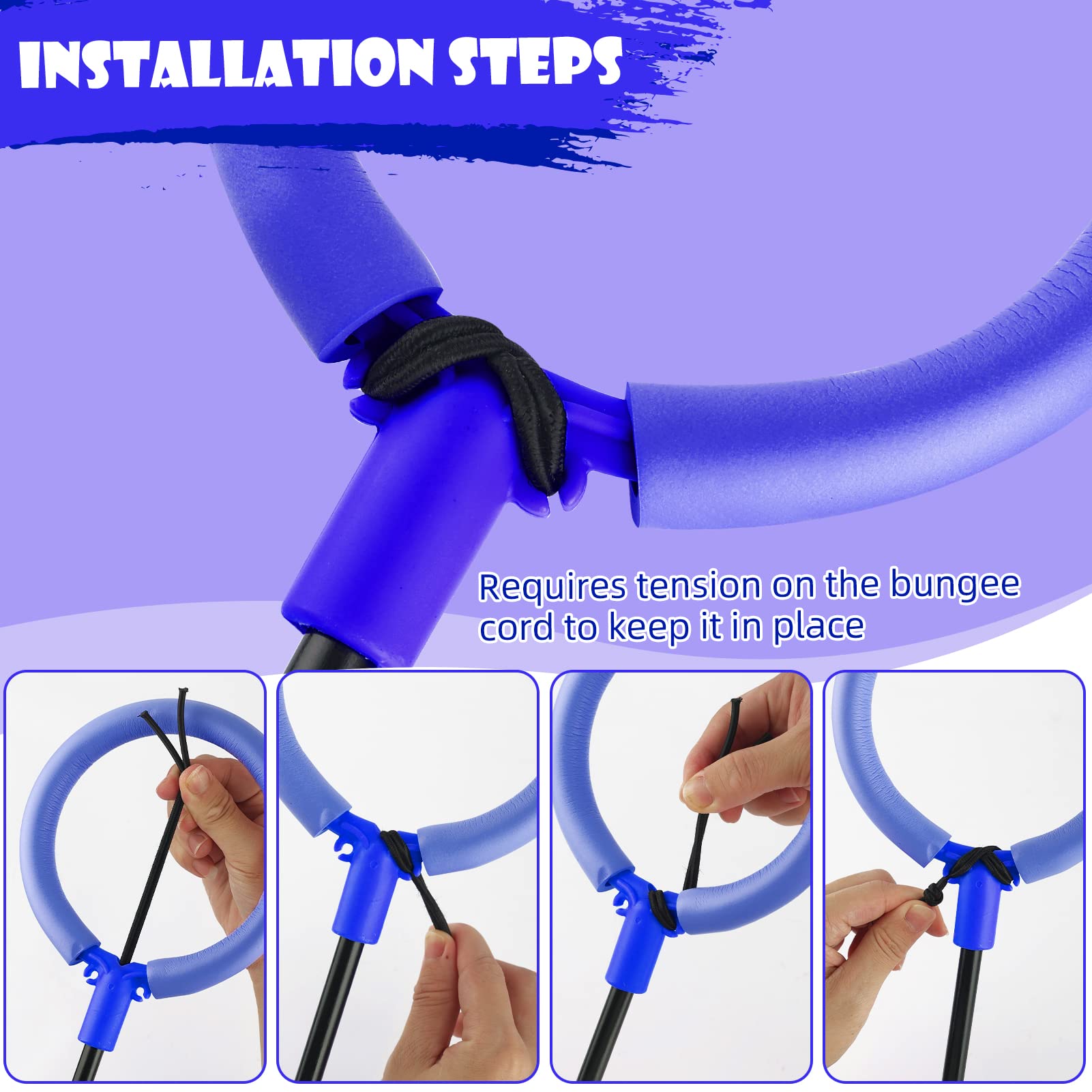 INSTALLATION STEPS

Requires tension on the bungee cord to keep it in place