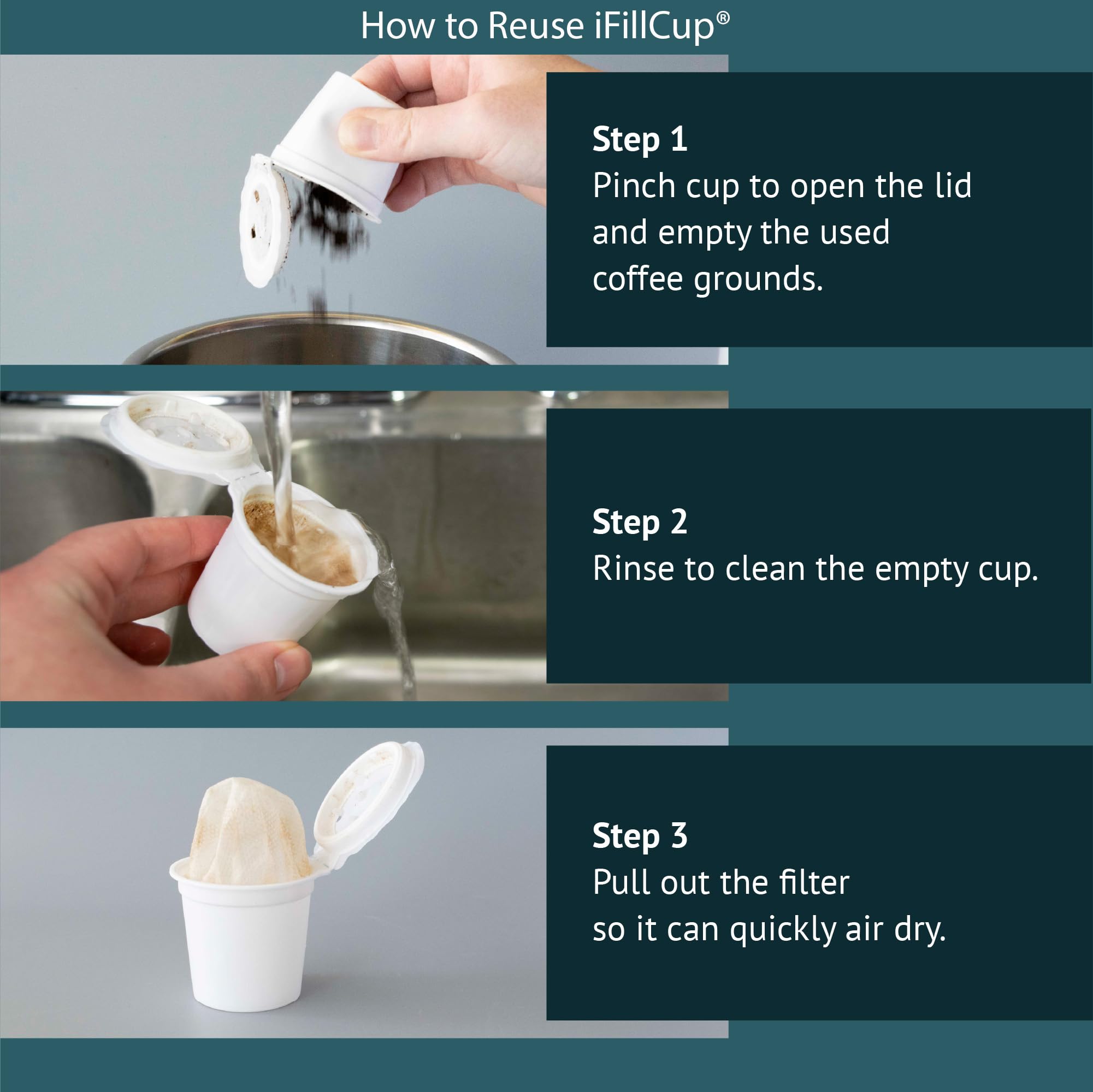 How to Reuse iFillCup®

Step 1
Pinch cup to open the lid and empty the used coffee grounds.

Step 2
Rinse to clean the empty cup.

Step 3
Pull out the filter
so it can quickly air dry.