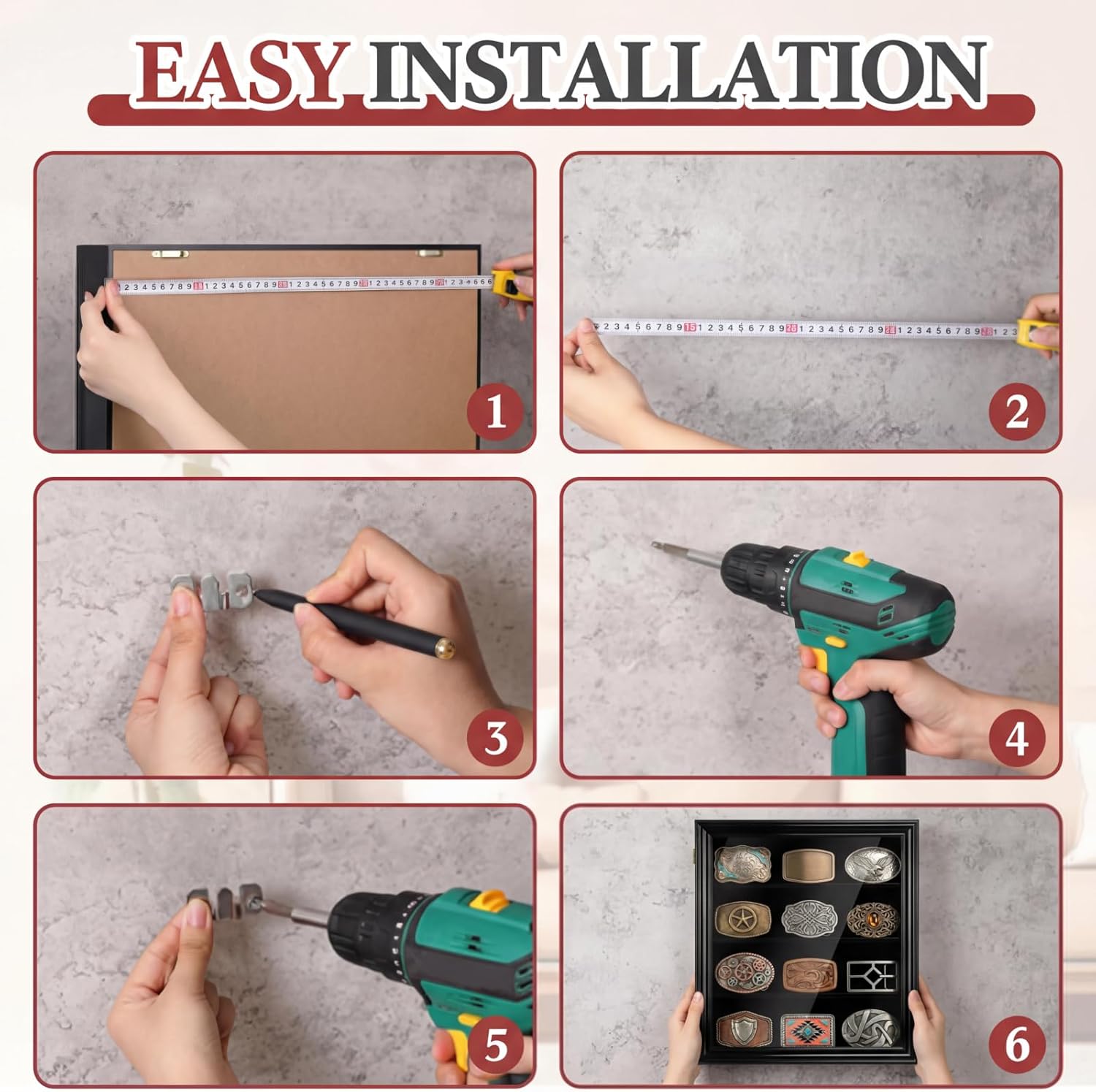 EASY INSTALLATION

1

2

3

4

5

6