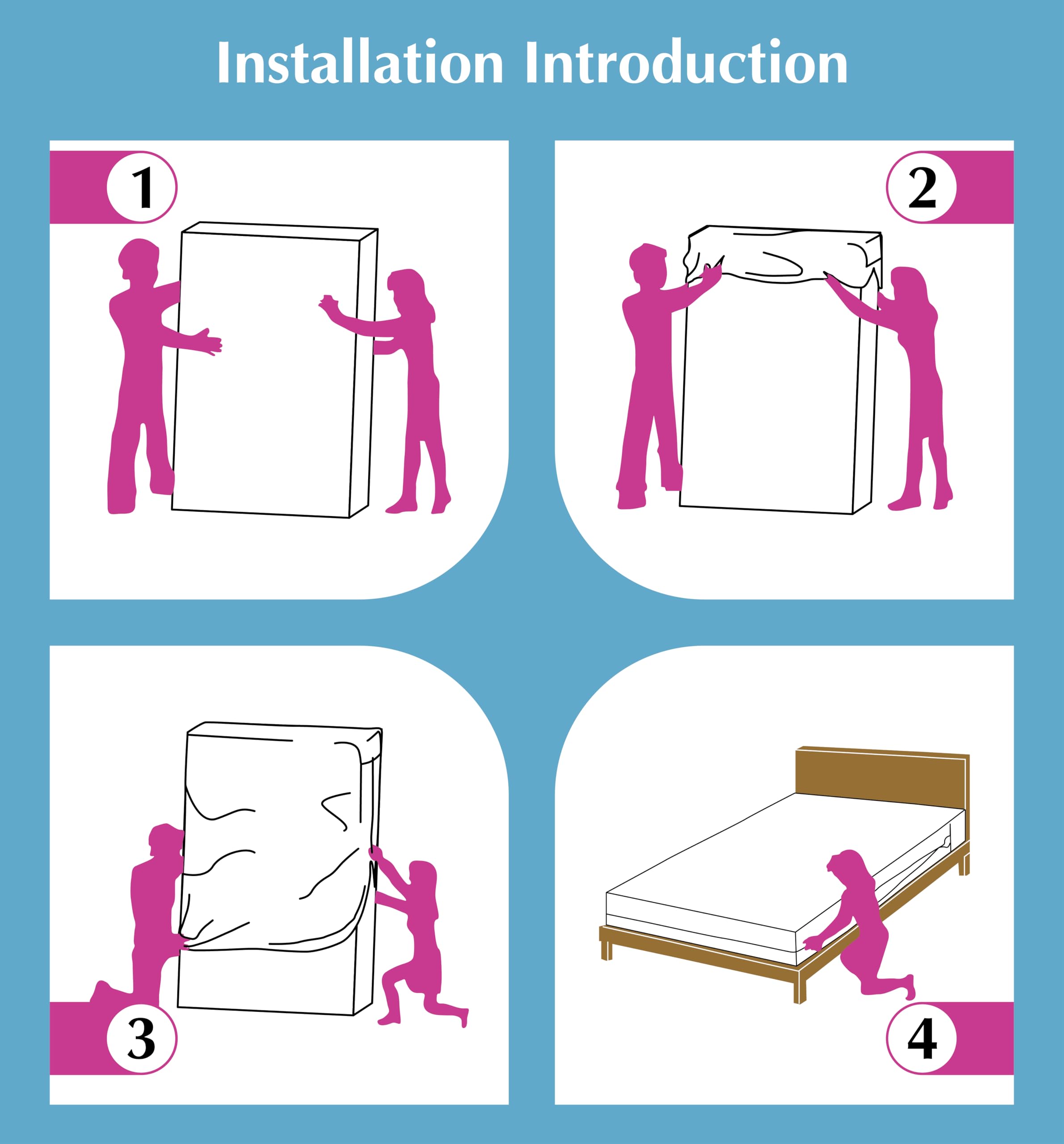 Installation Introduction

1

2

3

4