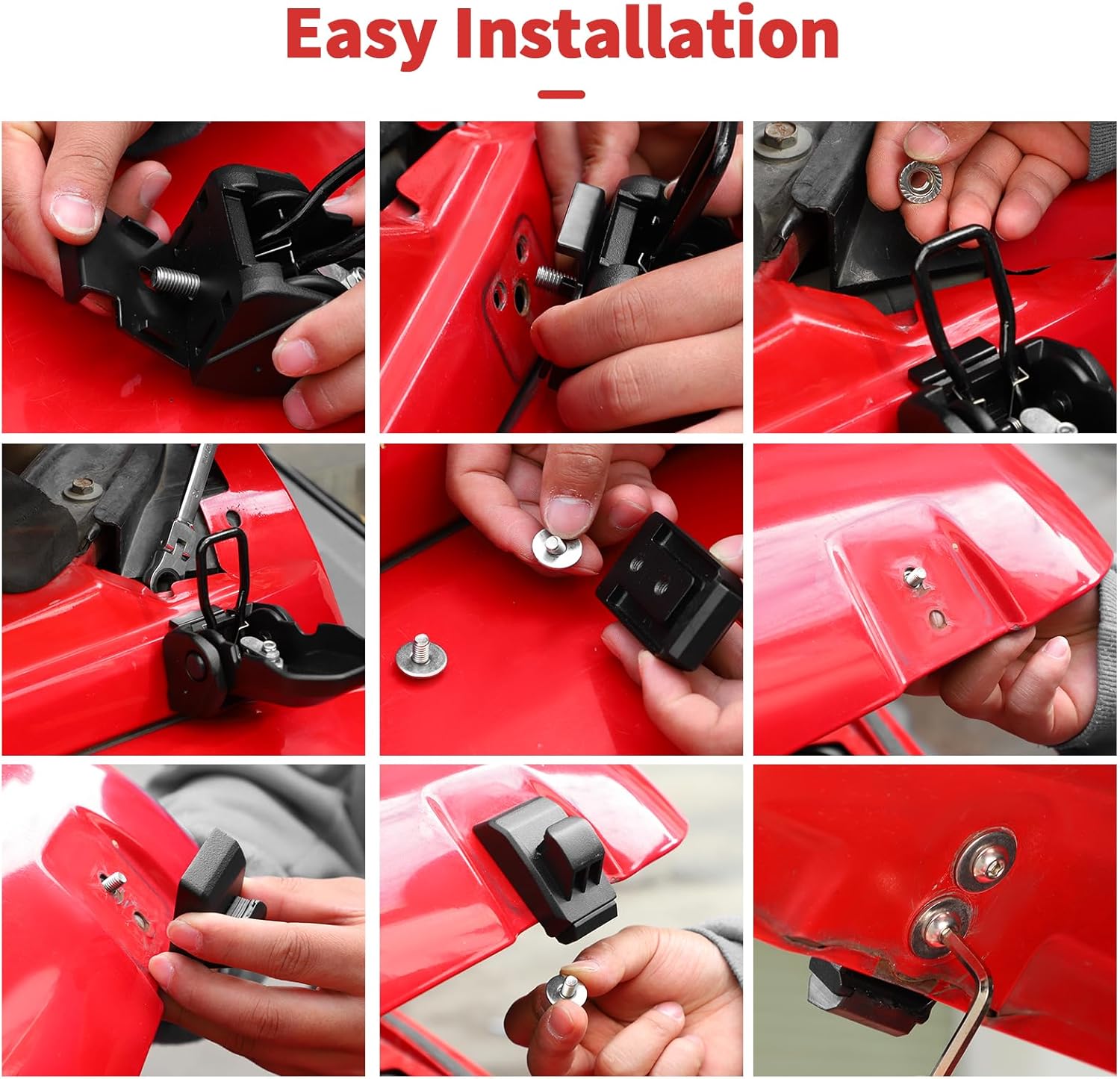 Easy Installation