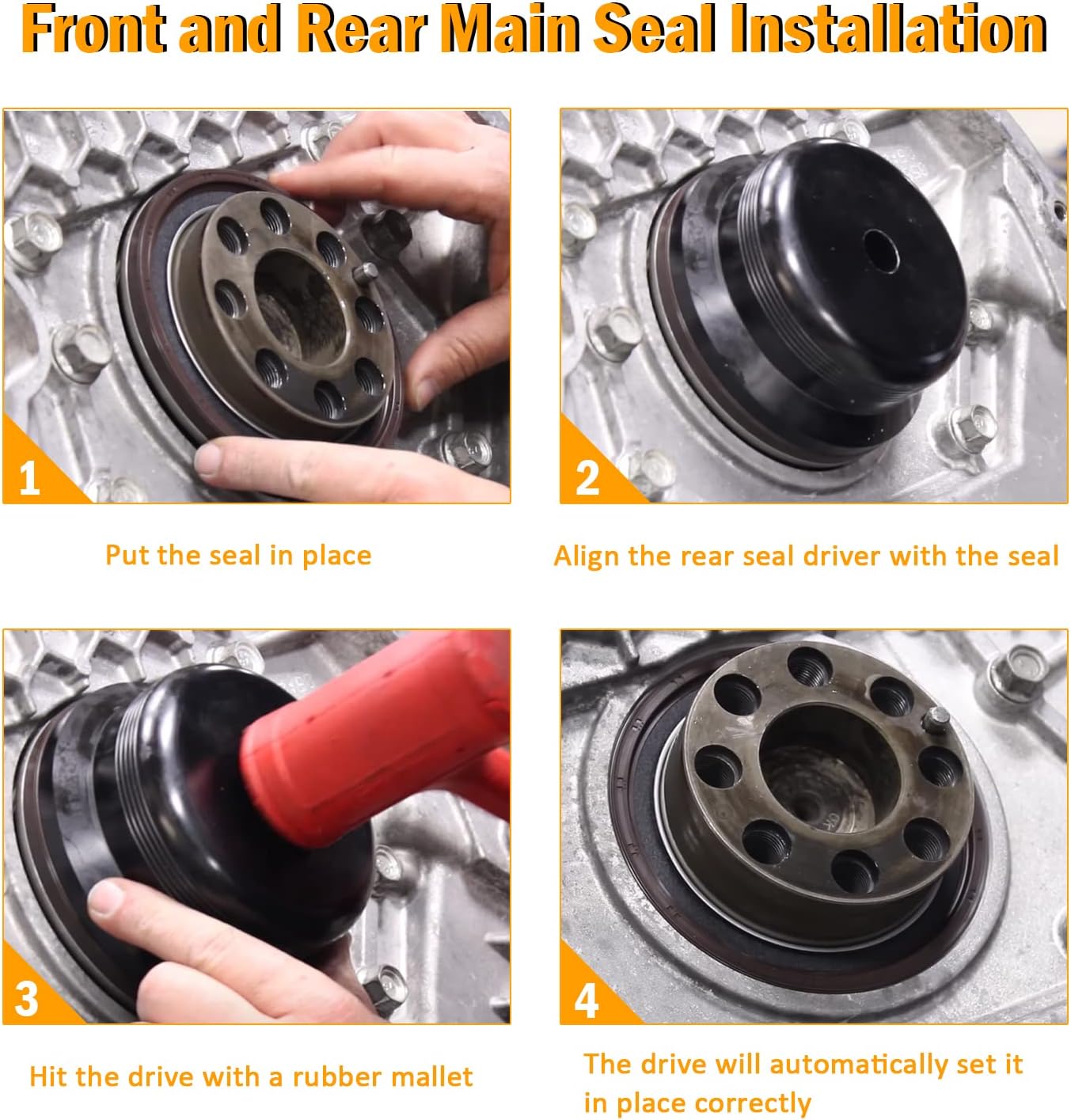 Front and Rear Main Seal Installation

1

Put the seal in place

2

Align the rear seal driver with the seal

3

Hit the drive with a rubber mallet

4

The drive will automatically set it in place correctly