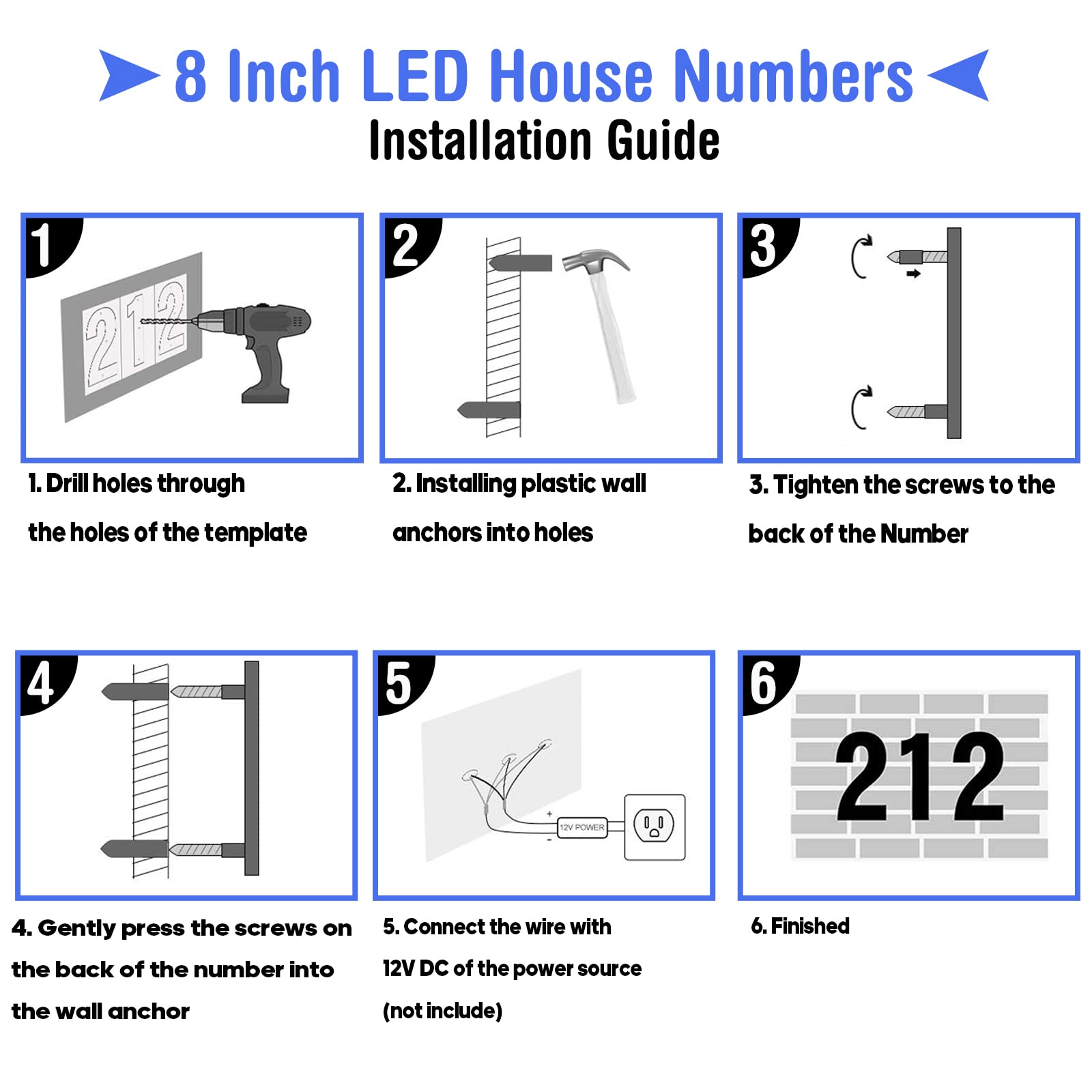 8 Inch LED House Numbers
Installation Guide

1

212

1. Drill holes through the holes of the template

2

2. Installing plastic wall anchors into holes

3

3. Tighten the screws to the back of the Number

4

4. Gently press the screws on the back of the number into the wall anchor

5

+
12V POWER
-

5. Connect the wire with 12V DC of the power source (not include)

6

212

6. Finished