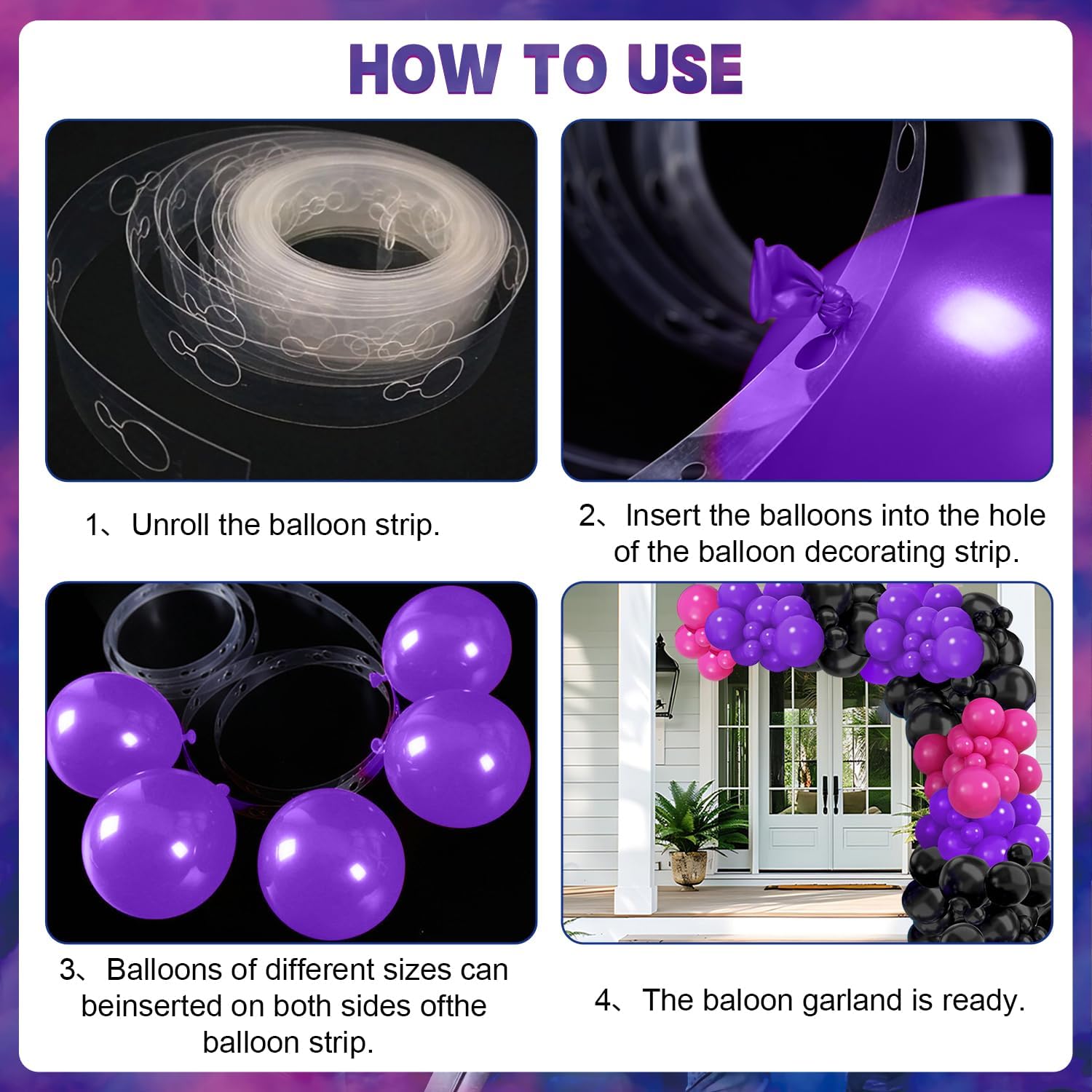 HOW TO USE

1、Unroll the balloon strip.

2、Insert the balloons into the hole of the balloon decorating strip.

3、Balloons of different sizes can beinserted on both sides ofthe balloon strip.

4、The baloon garland is ready.