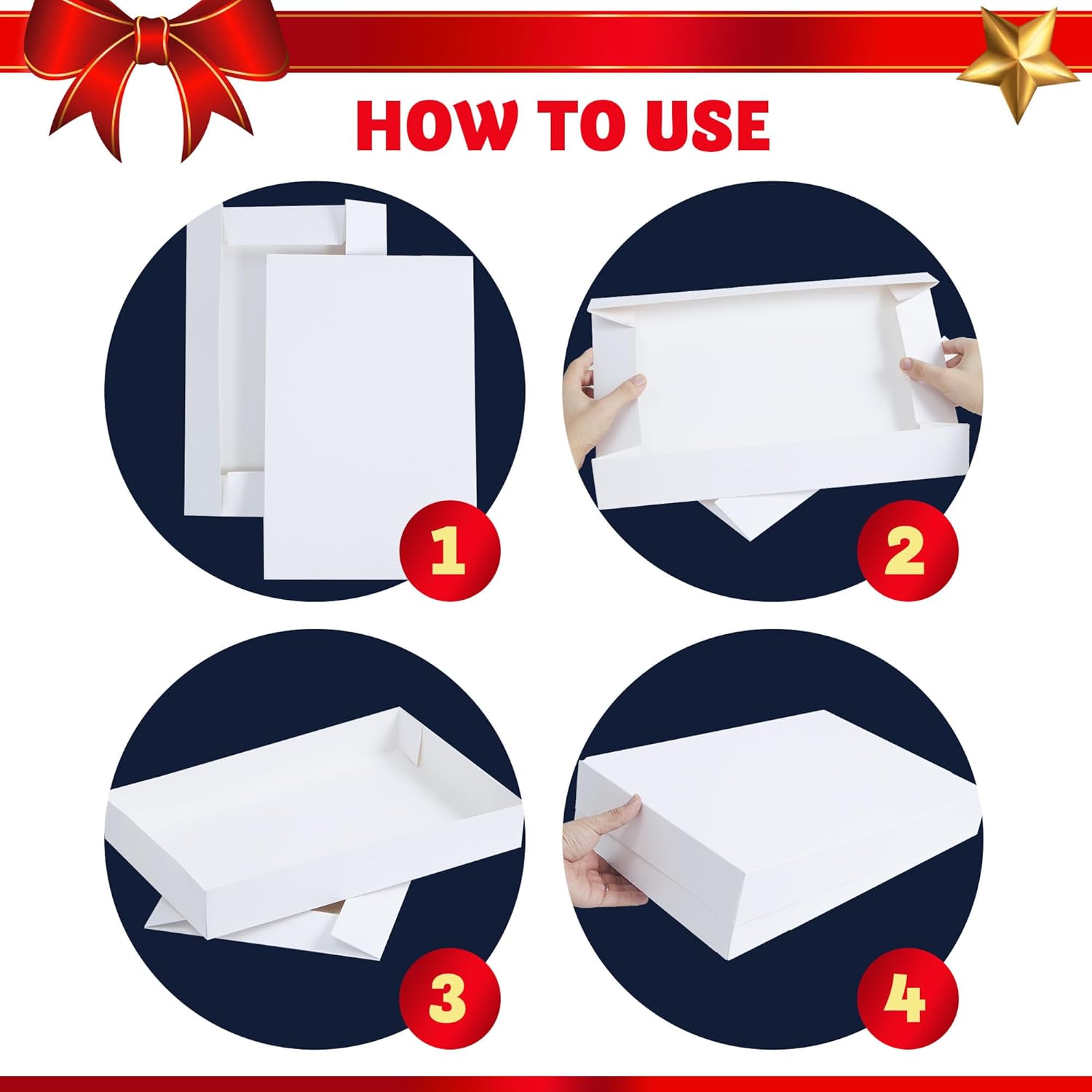 HOW TO USE

1

2

3

4