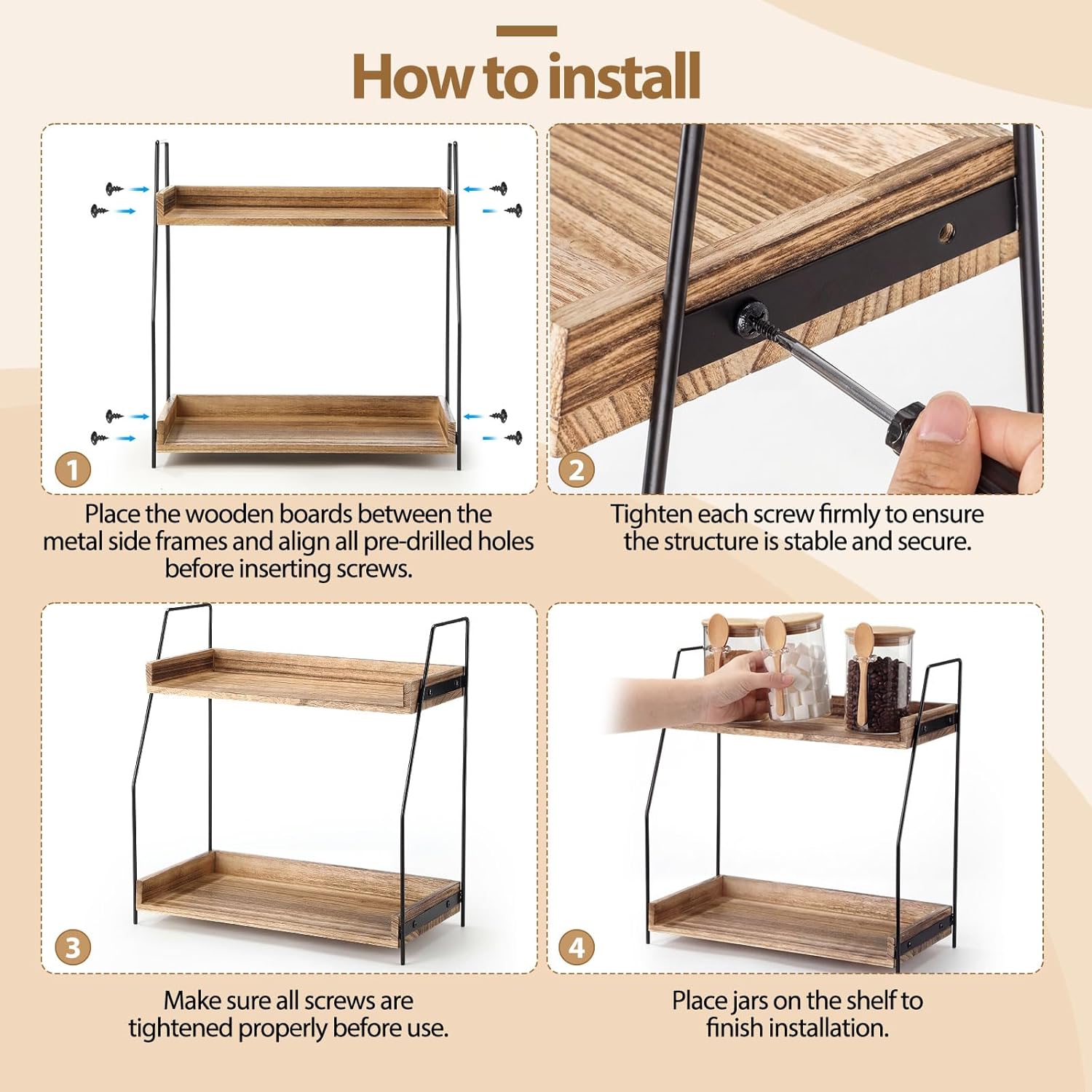 How to install

1

Place the wooden boards between the metal side frames and align all pre-drilled holes before inserting screws.

2

Tighten each screw firmly to ensure the structure is stable and secure.

3

Make sure all screws are tightened properly before use.

4

Place jars on the shelf to finish installation.