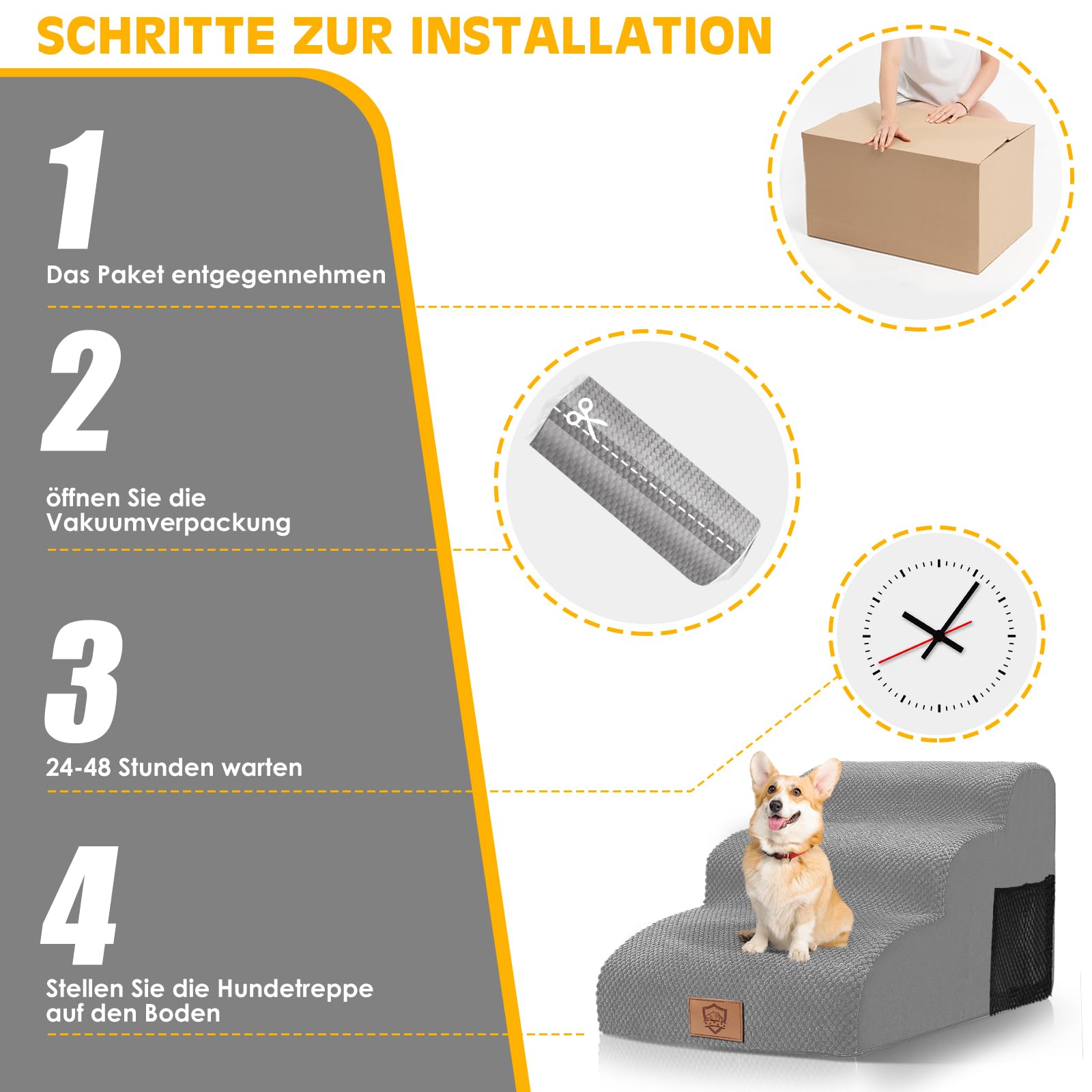 SCHRITTE ZUR INSTALLATION

1

Das Paket entgegennehmen

2

öffnen Sie die Vakuumverpackung

3

24-48 Stunden warten

4

Stellen Sie die Hundetreppe auf den Boden