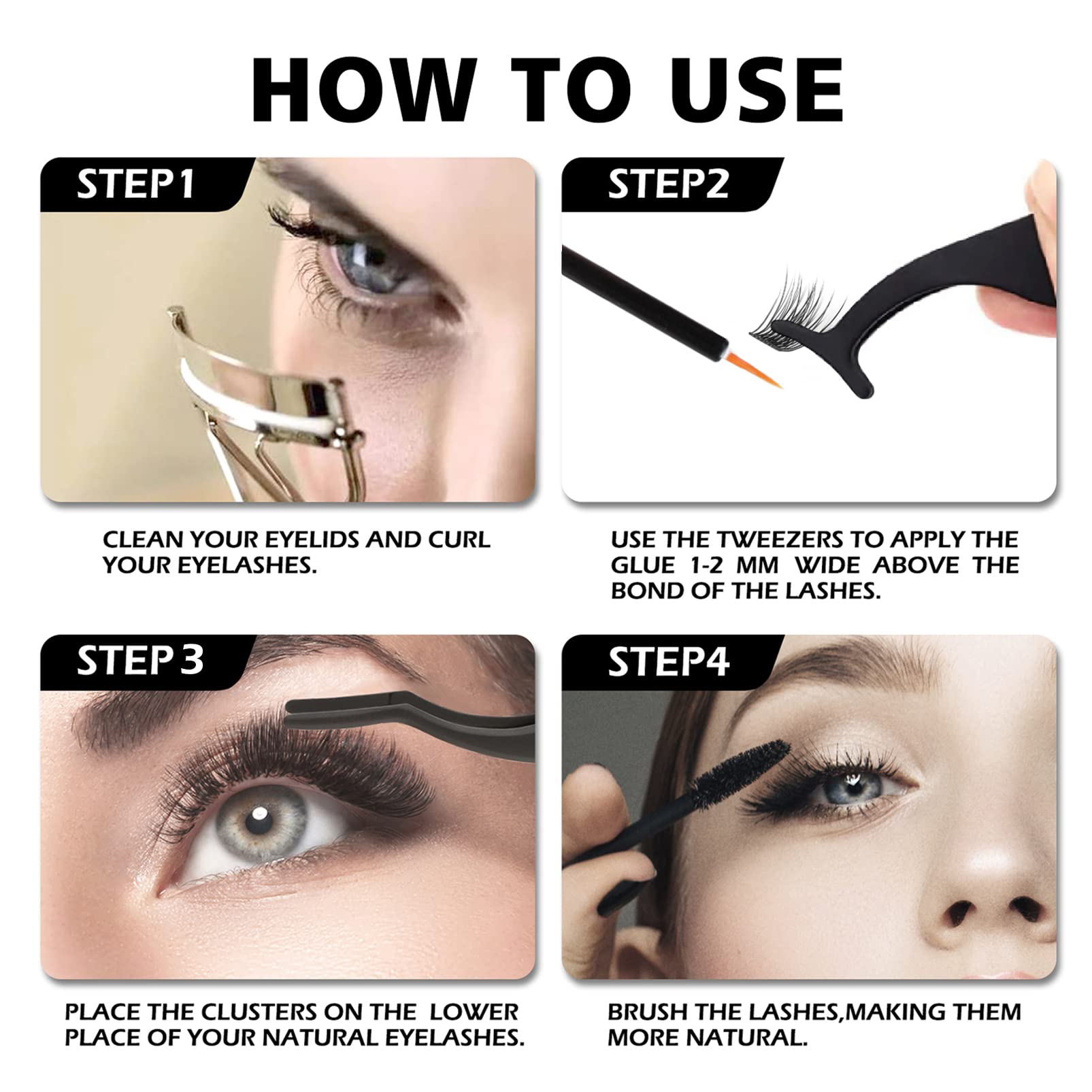 HOW TO USE

STEP1

CLEAN YOUR EYELIDS AND CURL YOUR EYELASHES.

STEP2

USE THE TWEEZERS TO APPLY THE GLUE 1-2 MM WIDE ABOVE THE BOND OF THE LASHES.

STEP 3

PLACE THE CLUSTERS ON THE LOWER PLACE OF YOUR NATURAL EYELASHES.

STEP4

BRUSH THE LASHES,MAKING THEM MORE NATURAL.