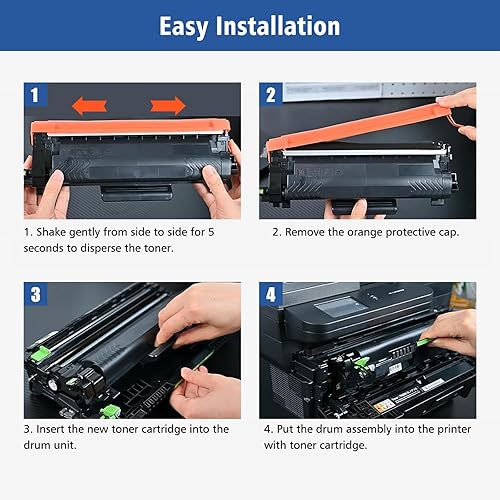 Easy Installation

1

1. Shake gently from side to side for 5 seconds to disperse the toner.

2

2. Remove the orange protective cap.

3

3. Insert the new toner cartridge into the drum unit.

4

4. Put the drum assembly into the printer with toner cartridge.