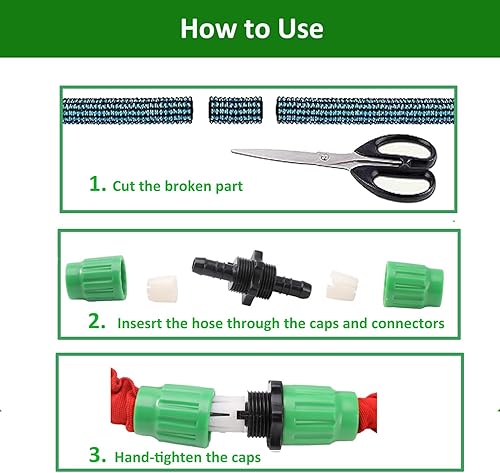 How to Use

1. Cut the broken part

2. Insesrt the hose through the caps and connectors

3. Hand-tighten the caps