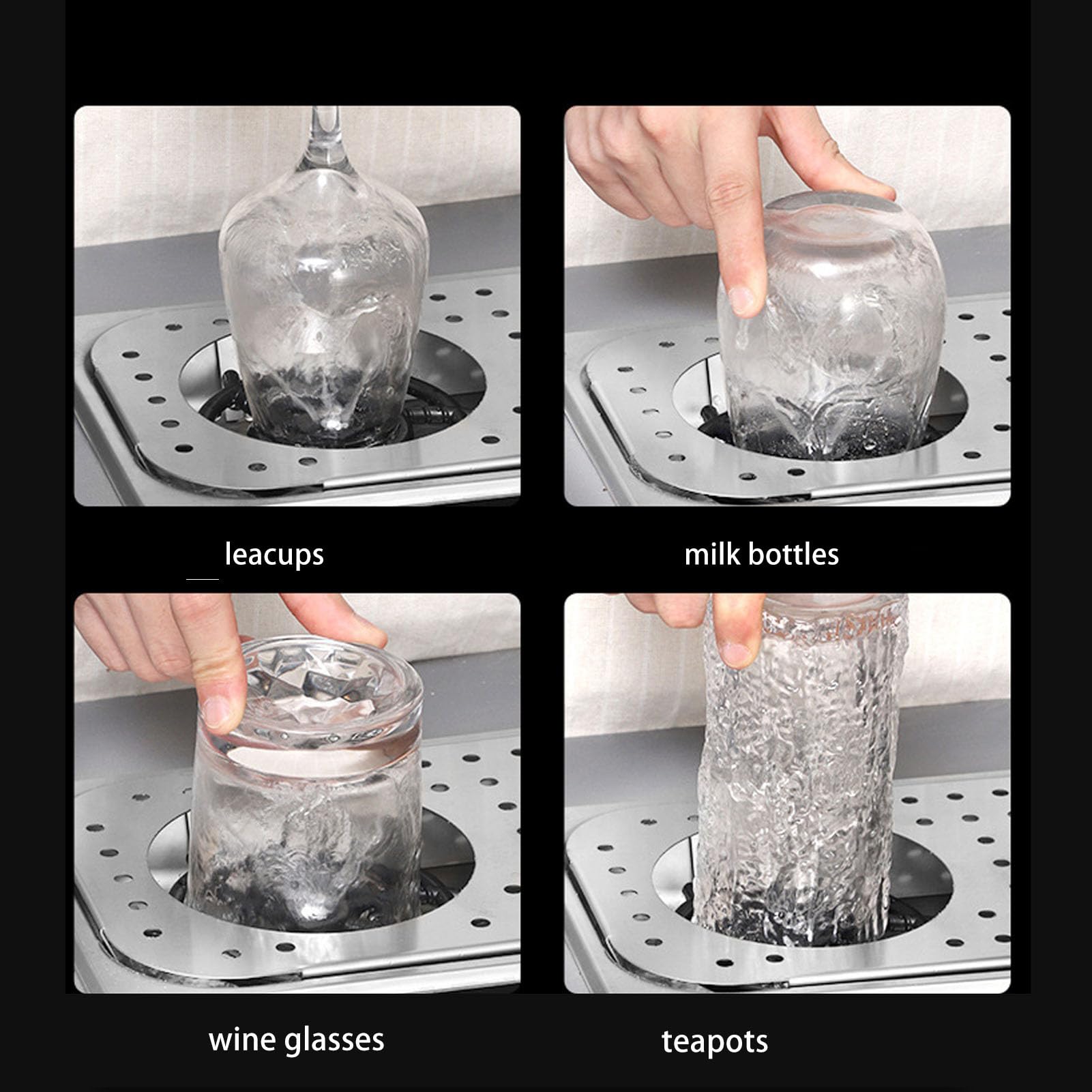 leacups

milk bottles

wine glasses

teapots