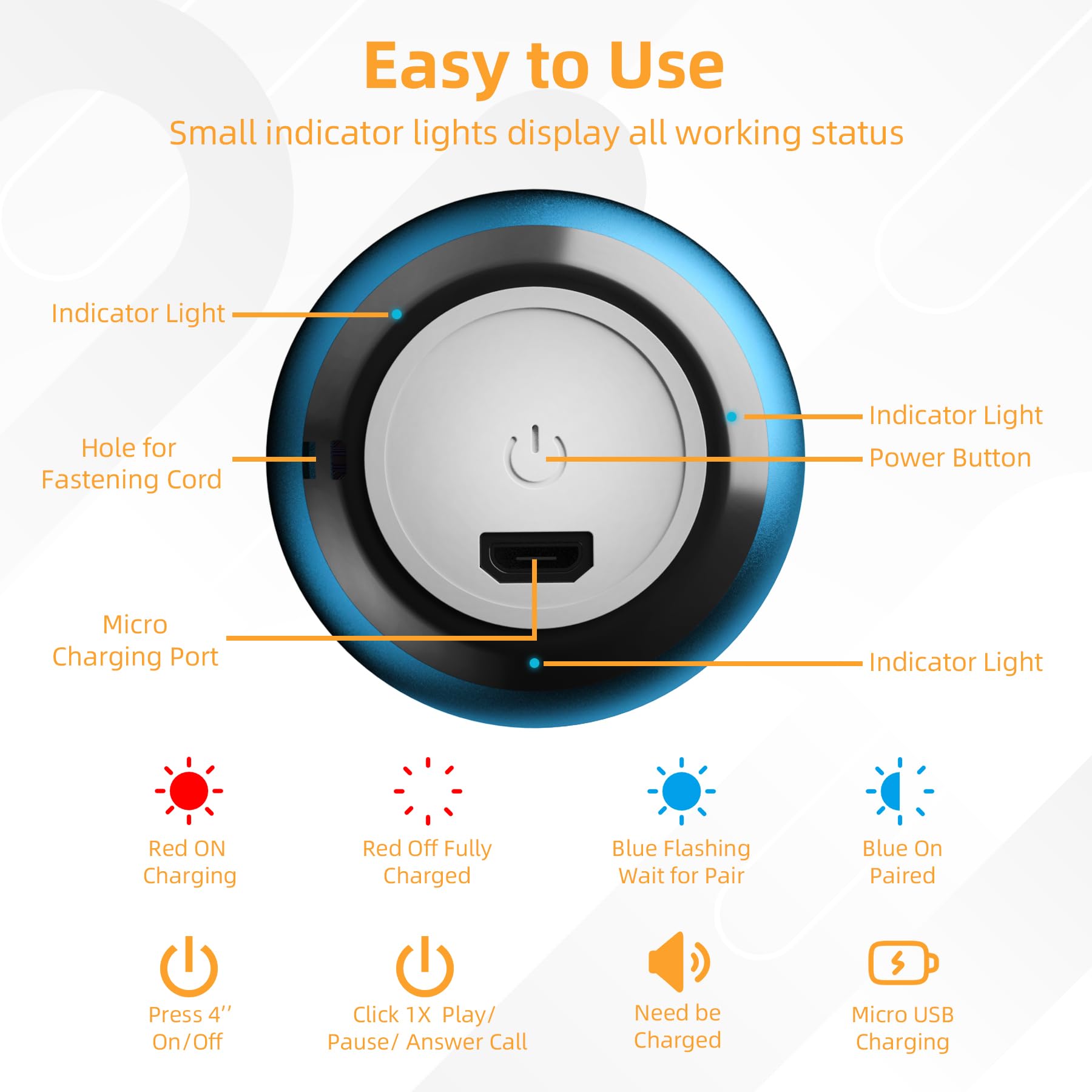 Easy to Use

Small indicator lights display all working status

Indicator Light

Hole for Fastening Cord

Micro Charging Port

Indicator Light

Power Button

Indicator Light

Red ON Charging

Red Off Fully Charged

Blue Flashing Wait for Pair

Blue On Paired

Press 4’’ On/Off

Click 1X Play/ Pause/ Answer Call

Need be Charged

Micro USB Charging