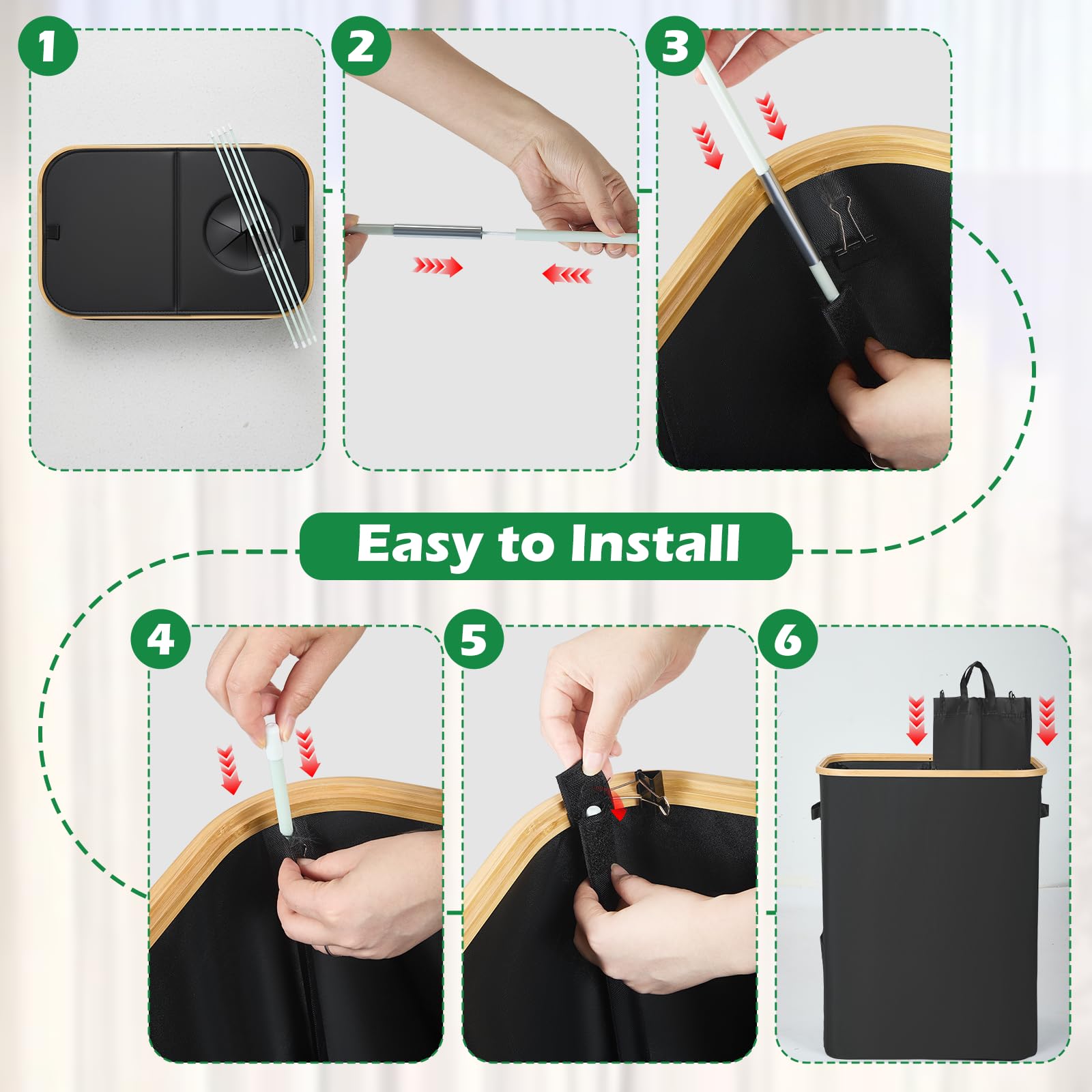 1

2

3

Easy to Install

4

5

6