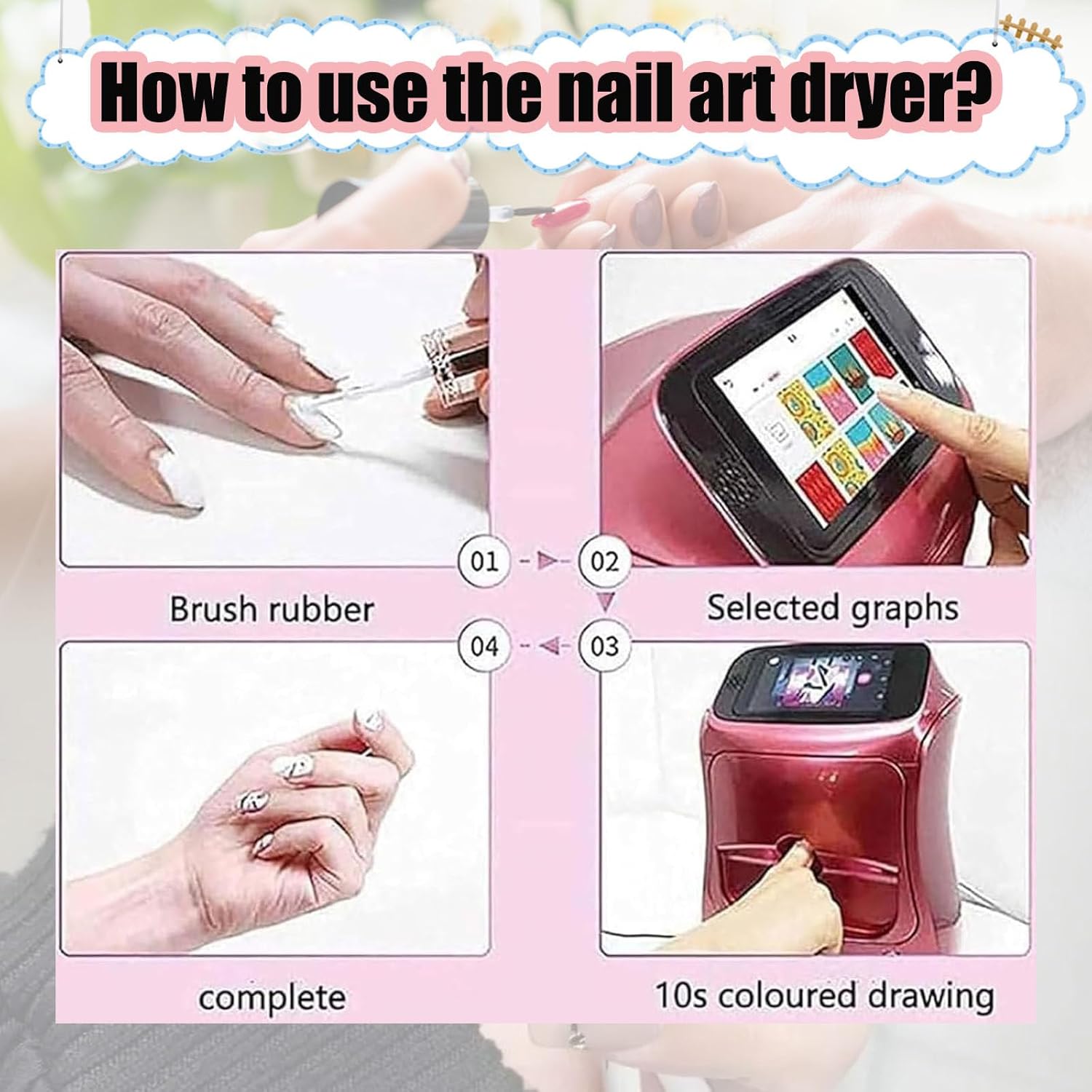 How to use the nail art dryer?

01

02

Brush rubber

Selected graphs

04

03

complete

10s coloured drawing