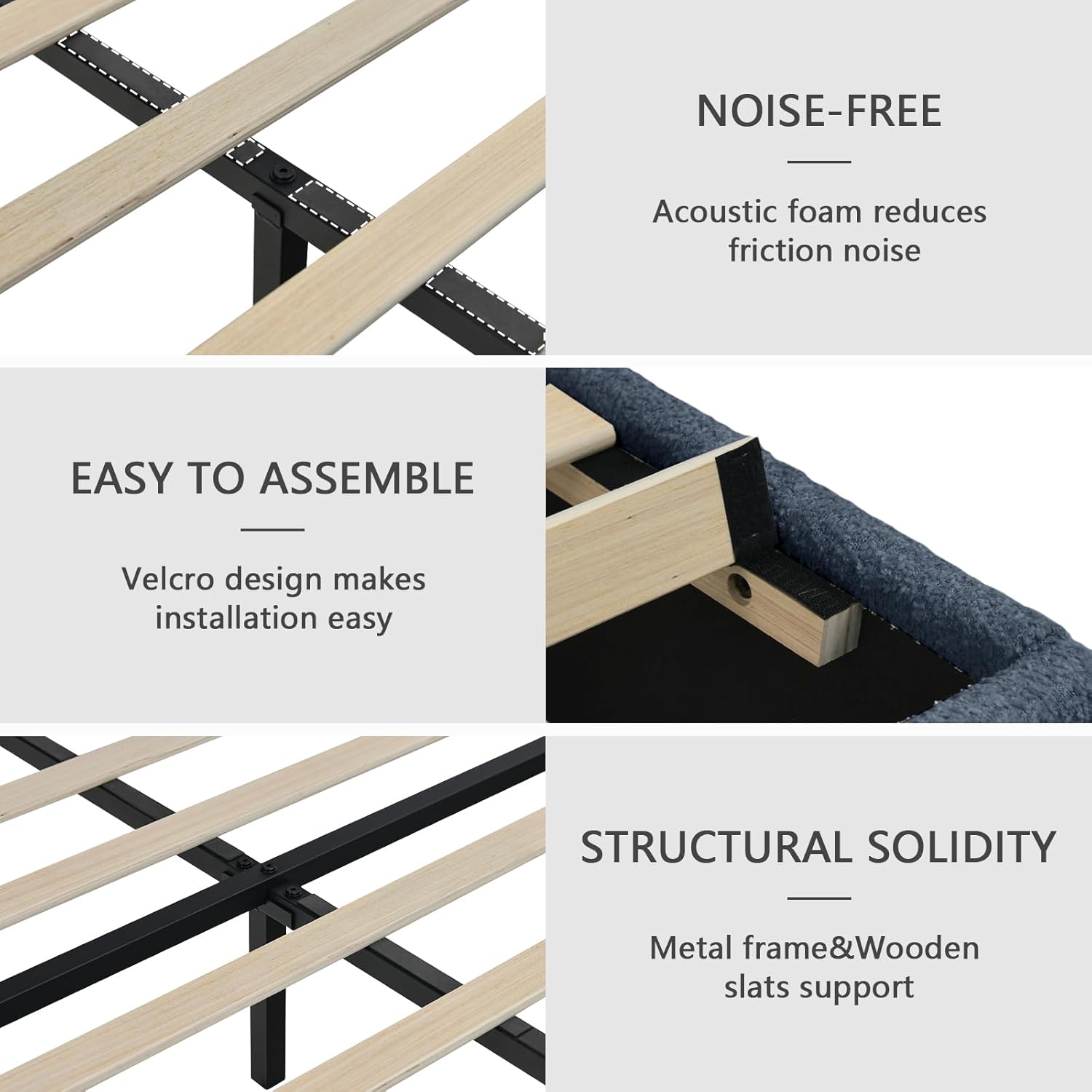 NOISE-FREE

Acoustic foam reduces friction noise

EASY TO ASSEMBLE

Velcro design makes installation easy

STRUCTURAL SOLIDITY

Metal frame&Wooden slats support