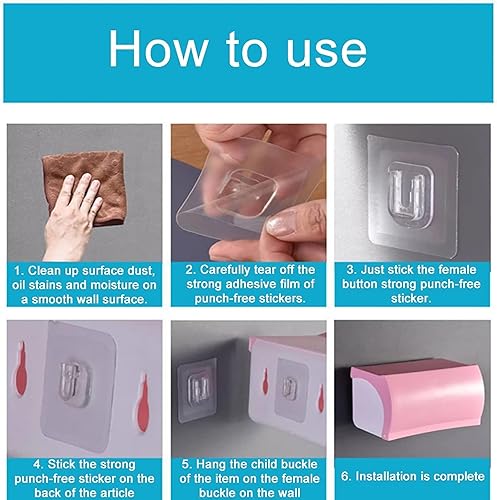 How to use

1. Clean up surface dust, oil stains and moisture on a smooth wall surface.

2. Carefully tear off the strong adhesive film of punch-free stickers.

3. Just stick the female button strong punch-free sticker.

4. Stick the strong punch-free sticker on the back of the article

5. Hang the child buckle of the item on the female buckle on the wall

6. Installation is complete