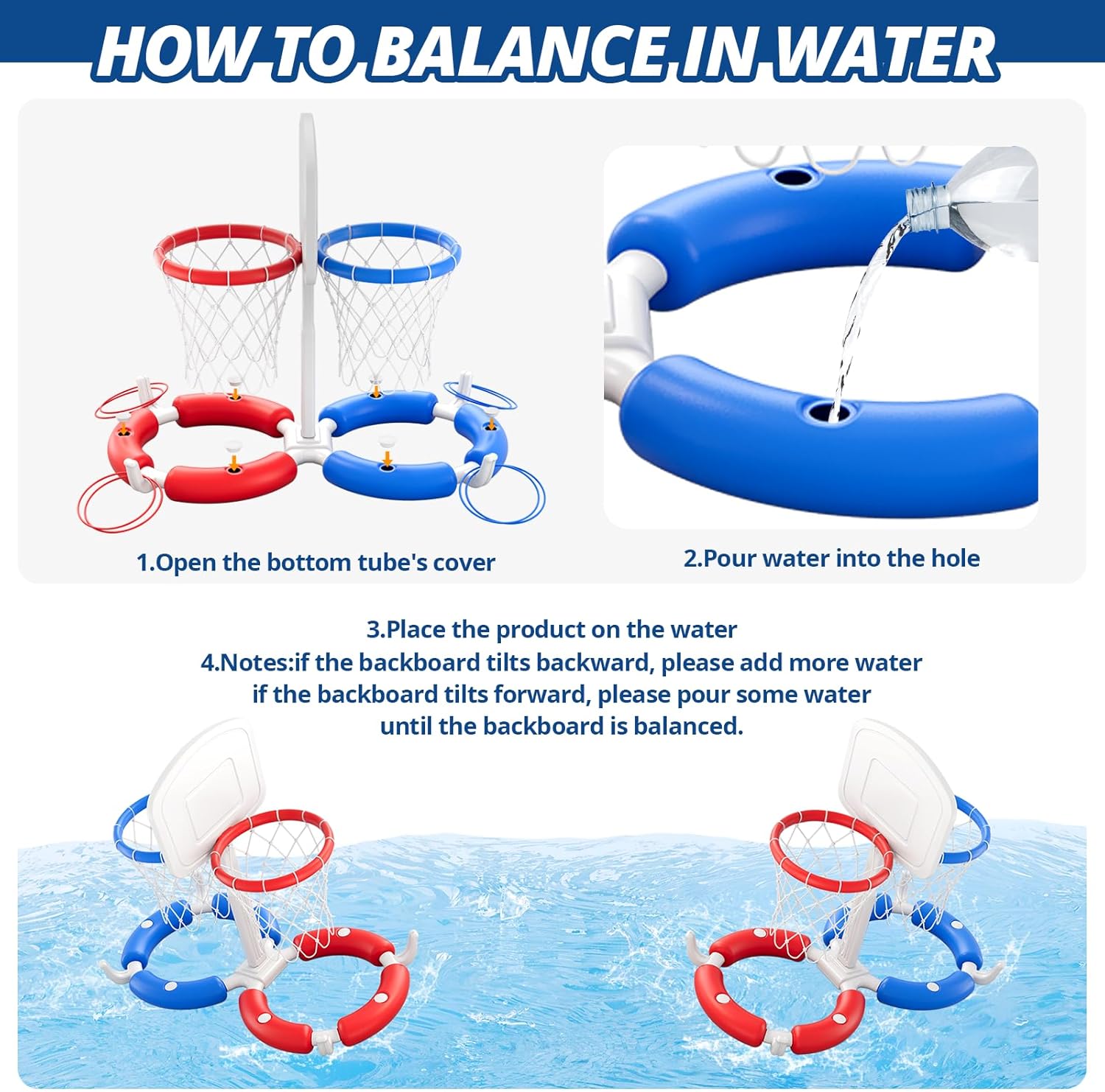 HOW TO BALANCE IN WATER

1.Open the bottom tube's cover

2.Pour water into the hole

3.Place the product on the water
4.Notes:if the backboard tilts backward, please add more water if the backboard tilts forward, please pour some water until the backboard is balanced.