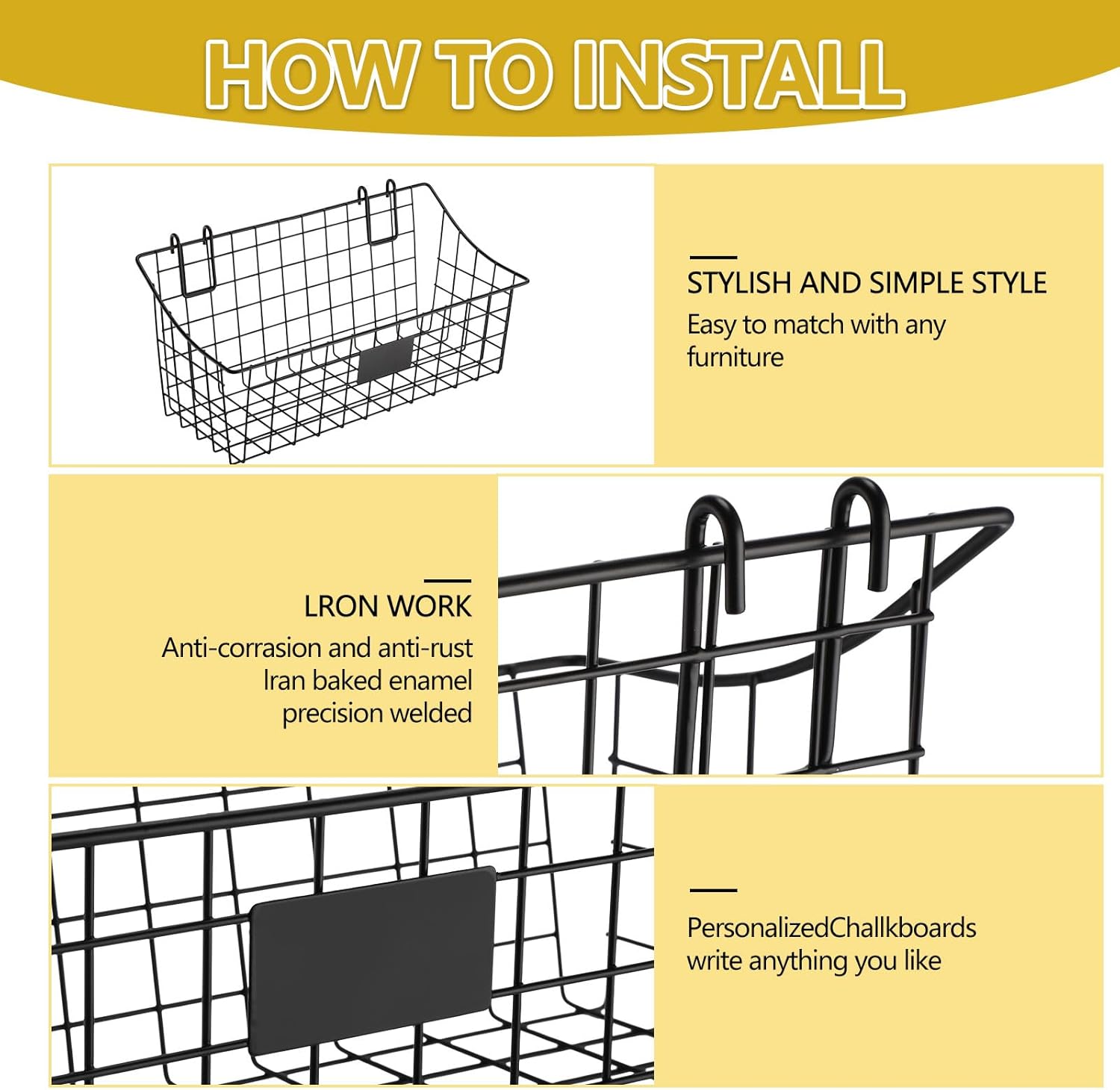 HOW TO INSTALL

STYLISH AND SIMPLE STYLE
Easy to match with any furniture

LRON WORK
Anti-corrasion and anti-rust
lran baked enamel
precision welded

PersonalizedChallkboards
write anything you like