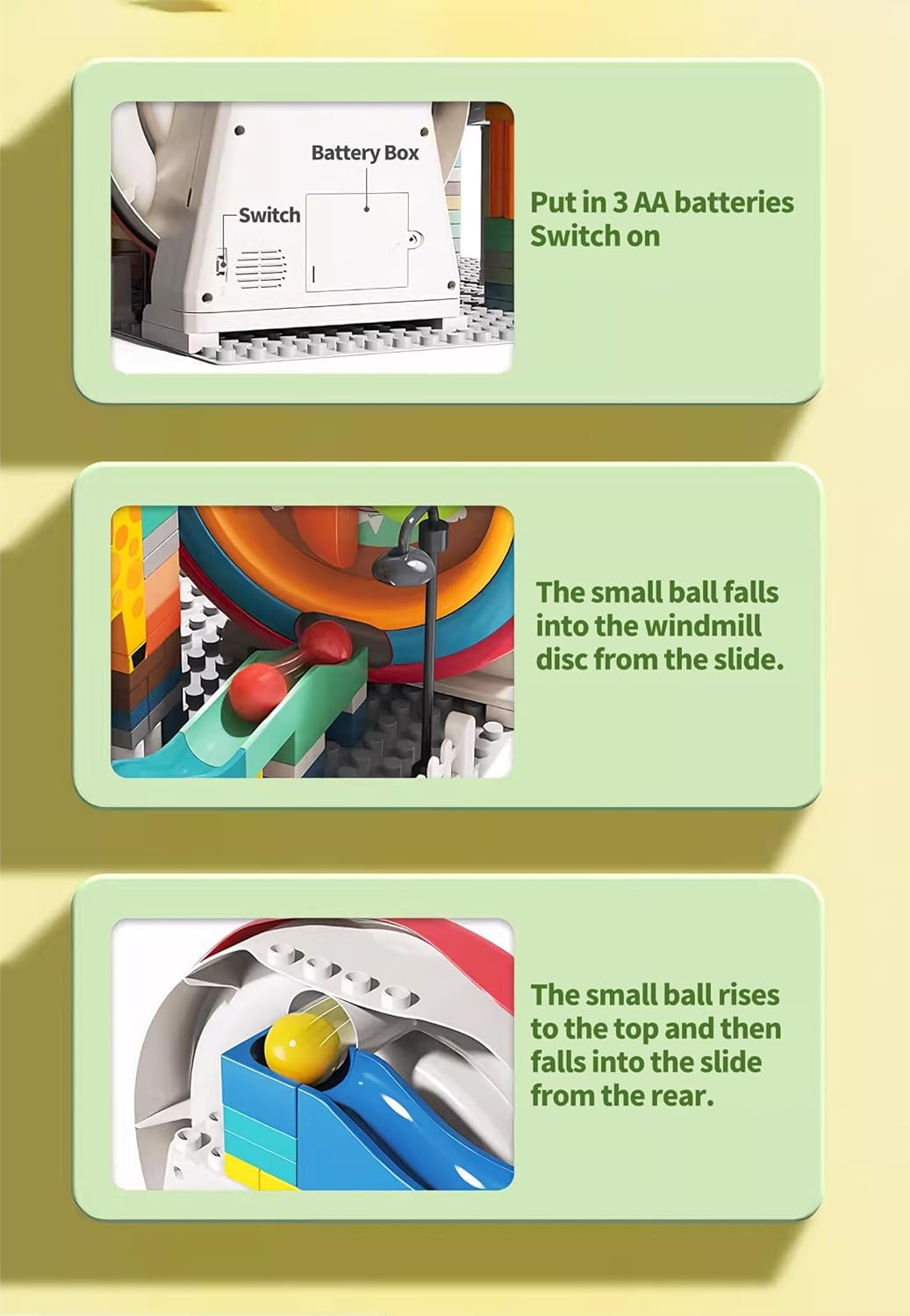 Battery Box

Switch

Put in 3 AA batteries
Switch on

The small ball falls into the windmill disc from the slide.

The small ball rises to the top and then falls into the slide from the rear.