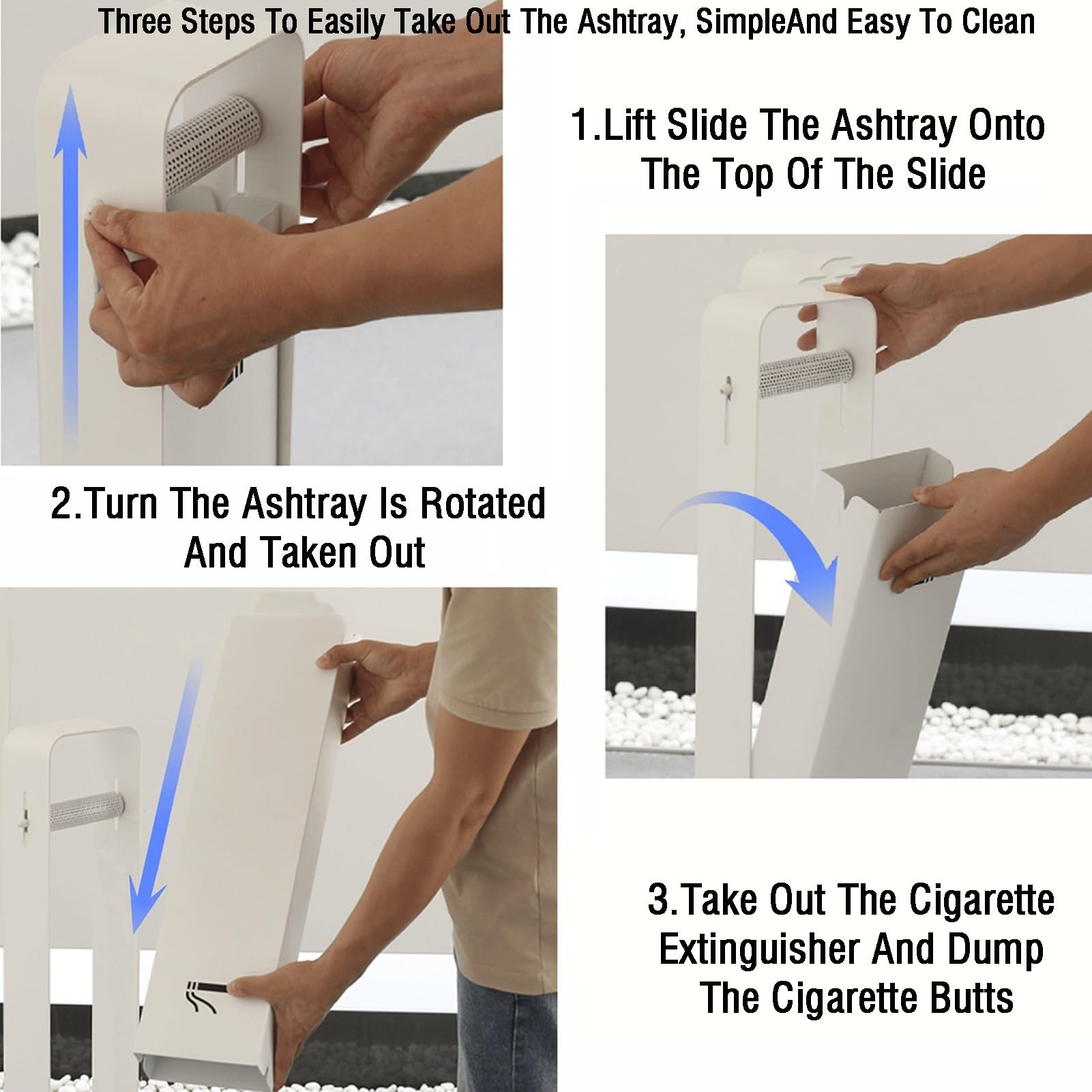 Three Steps To Easily Take Out The Ashtray, SimpleAnd Easy To Clean

1.Lift Slide The Ashtray Onto The Top Of The Slide

2.Turn The Ashtray Is Rotated And Taken Out

3.Take Out The Cigarette Extinguisher And Dump The Cigarette Butts