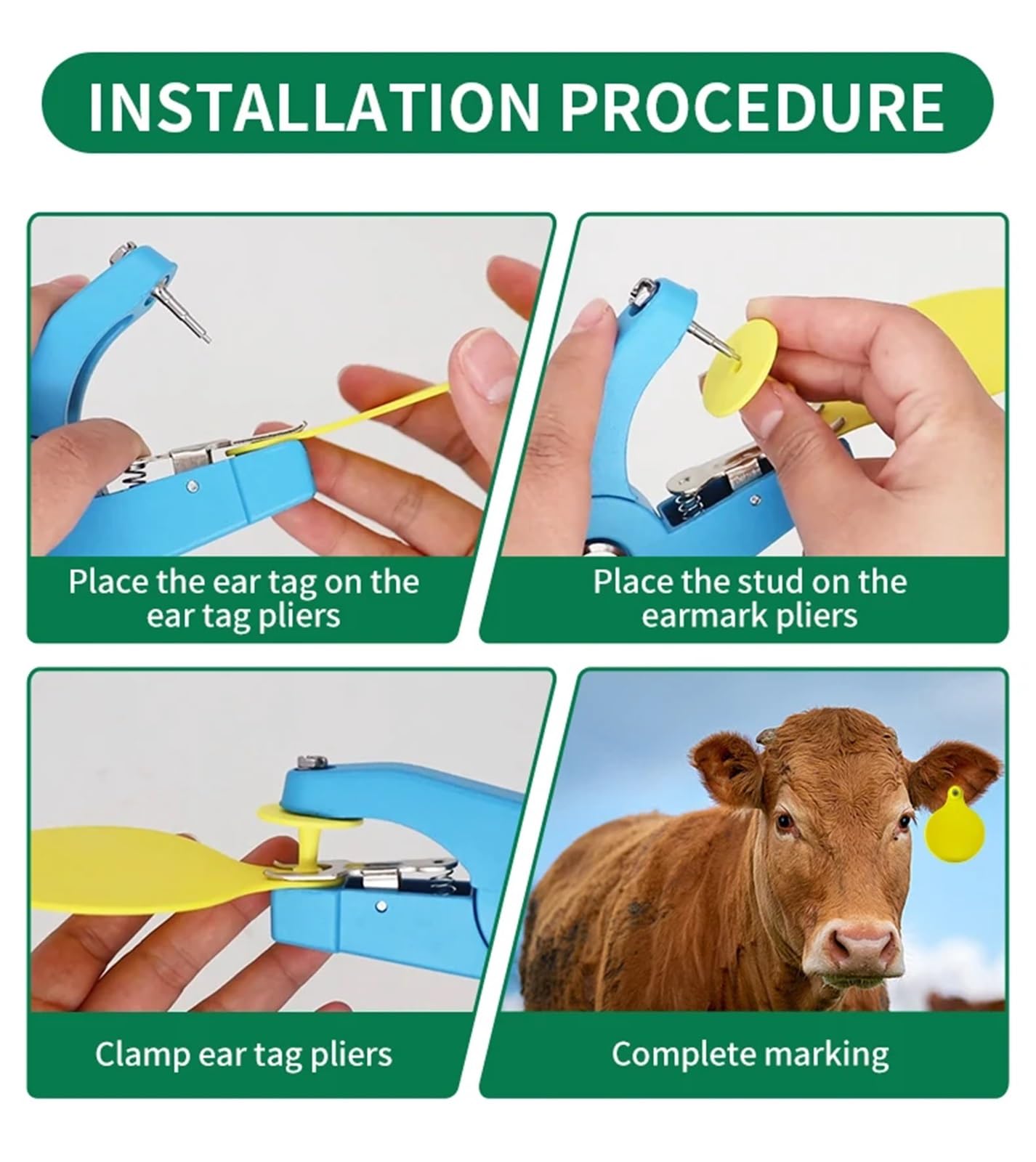 INSTALLATION PROCEDURE

Place the ear tag on the ear tag pliers

Place the stud on the earmark pliers

Clamp ear tag pliers

Complete marking