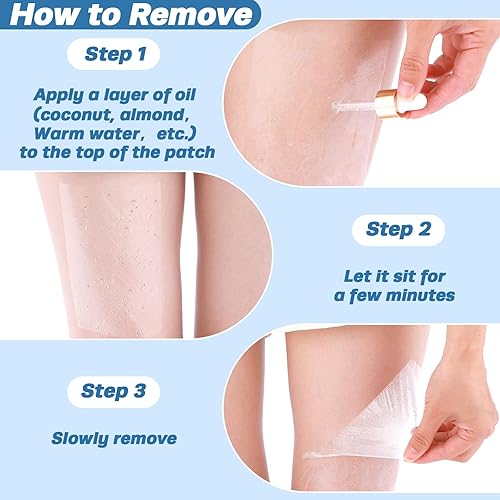 How to Remove

Step 1

Apply a layer of oil (coconut, almond, Warm water， etc.) to the top of the patch

Step 2

Let it sit for a few minutes

Step 3

Slowly remove