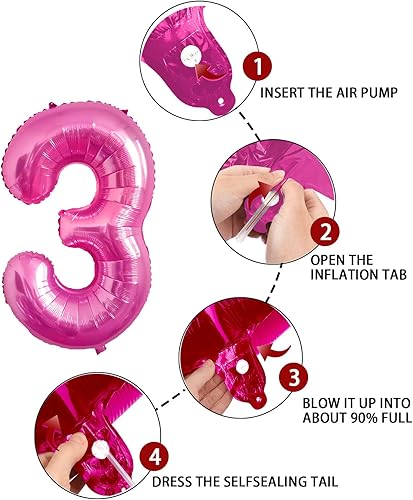 1
INSERT THE AIR PUMP

2
OPEN THE INFLATION TAB

3
BLOW IT UP INTO ABOUT 90% FULL

4
DRESS THE SELFSEALING TAIL