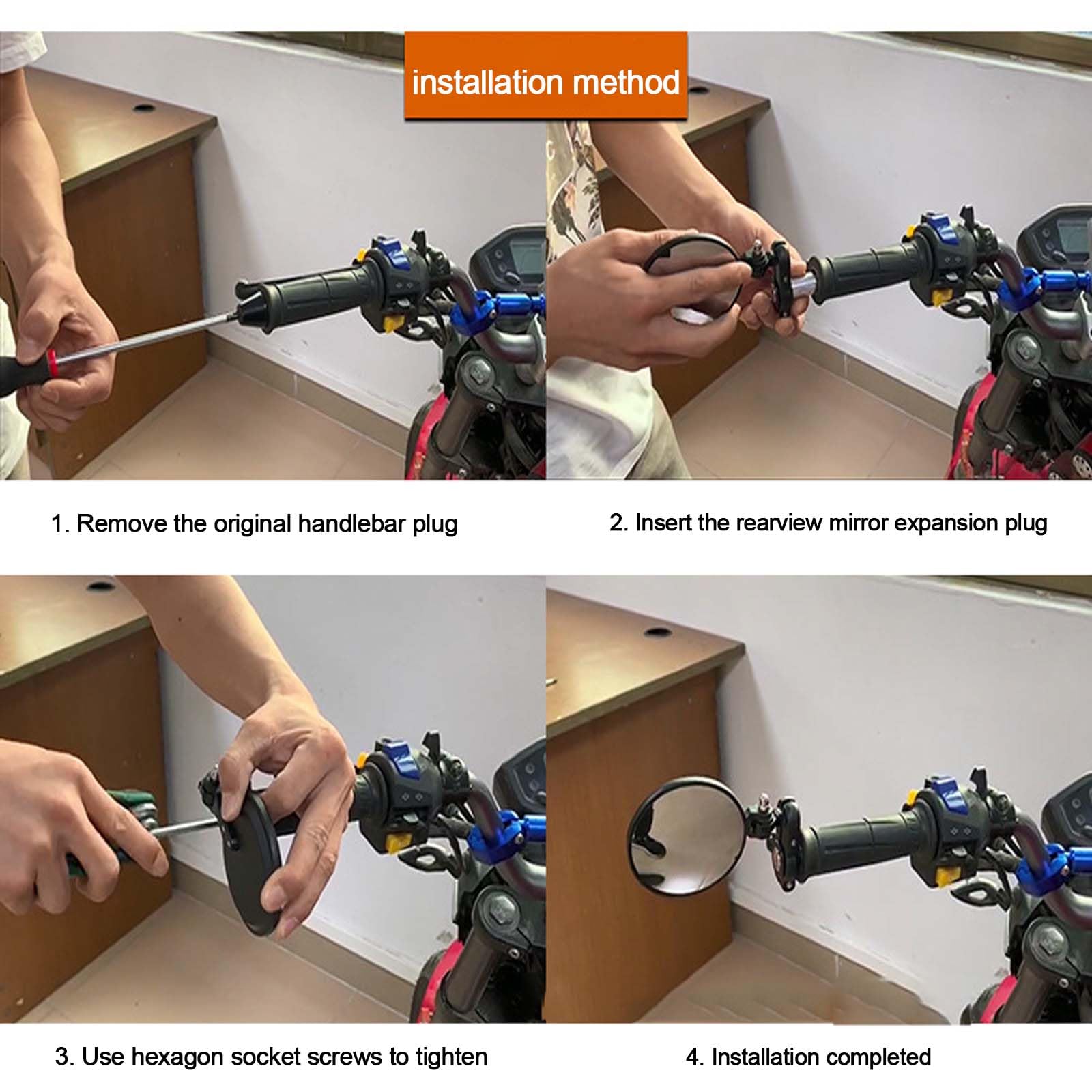 installation method

1. Remove the original handlebar plug

2. Insert the rearview mirror expansion plug

3. Use hexagon socket screws to tighten

4. Installation completed